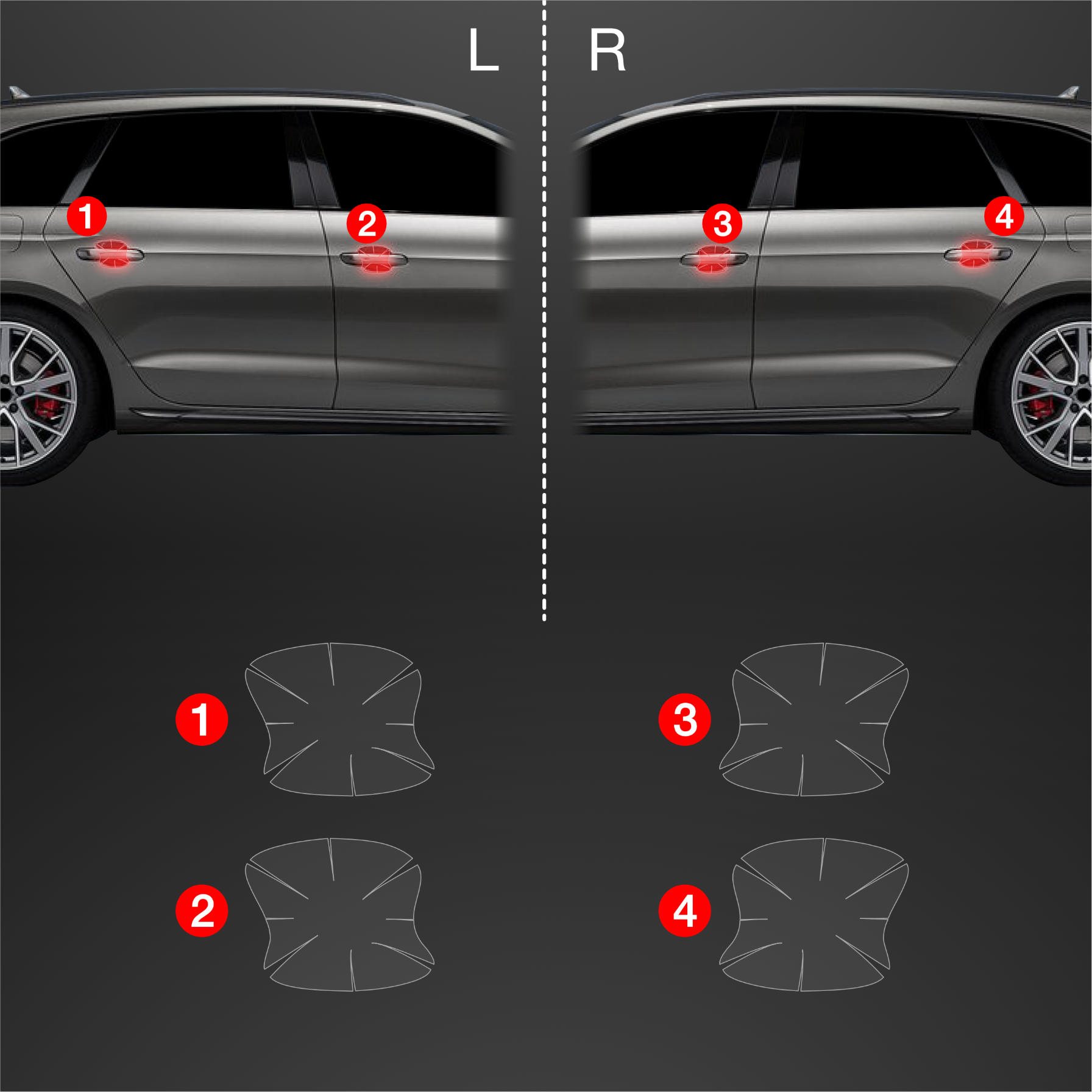 L
R
1
2
3
4
1
3
2
4