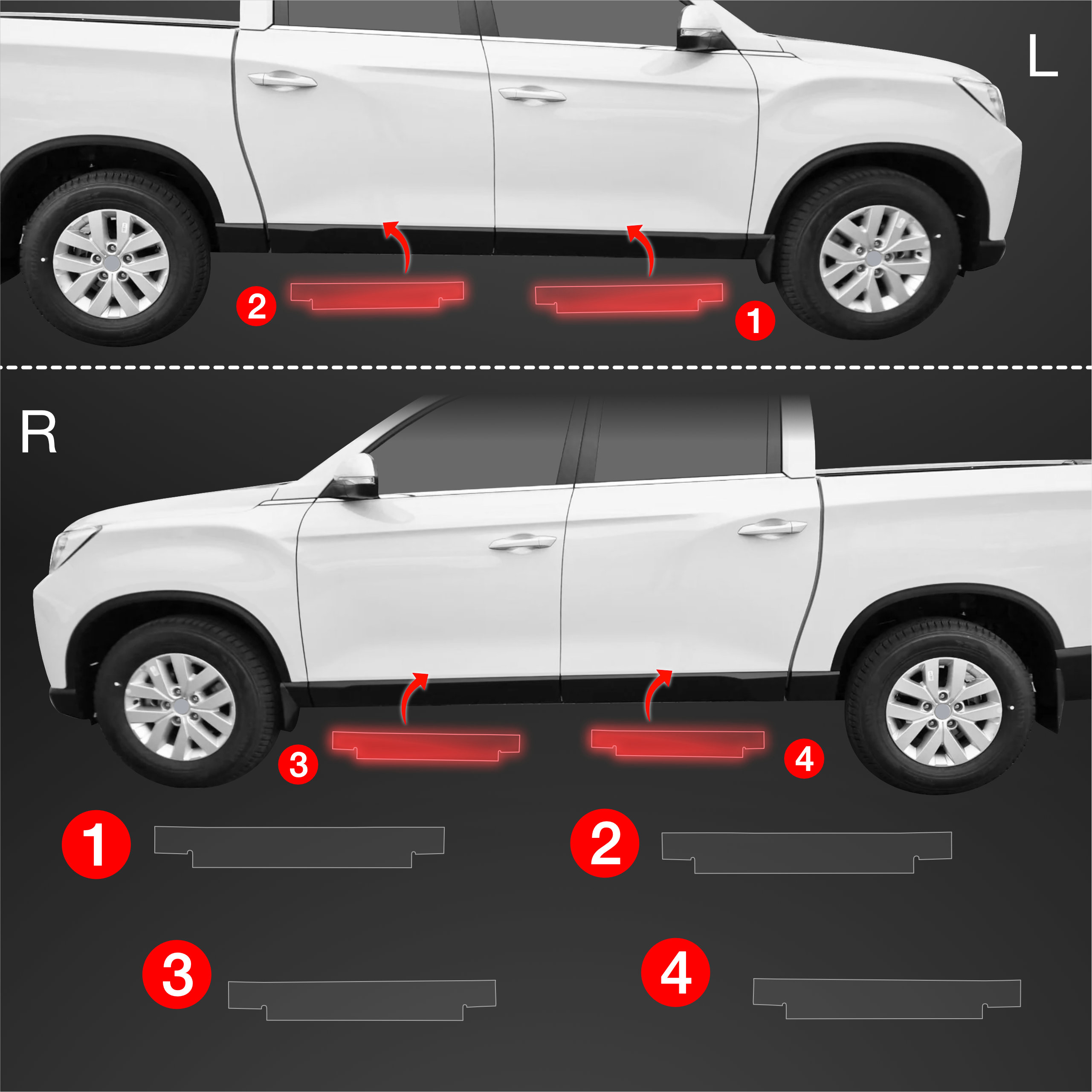 L

2

1

R

3

4

1

2

3

4