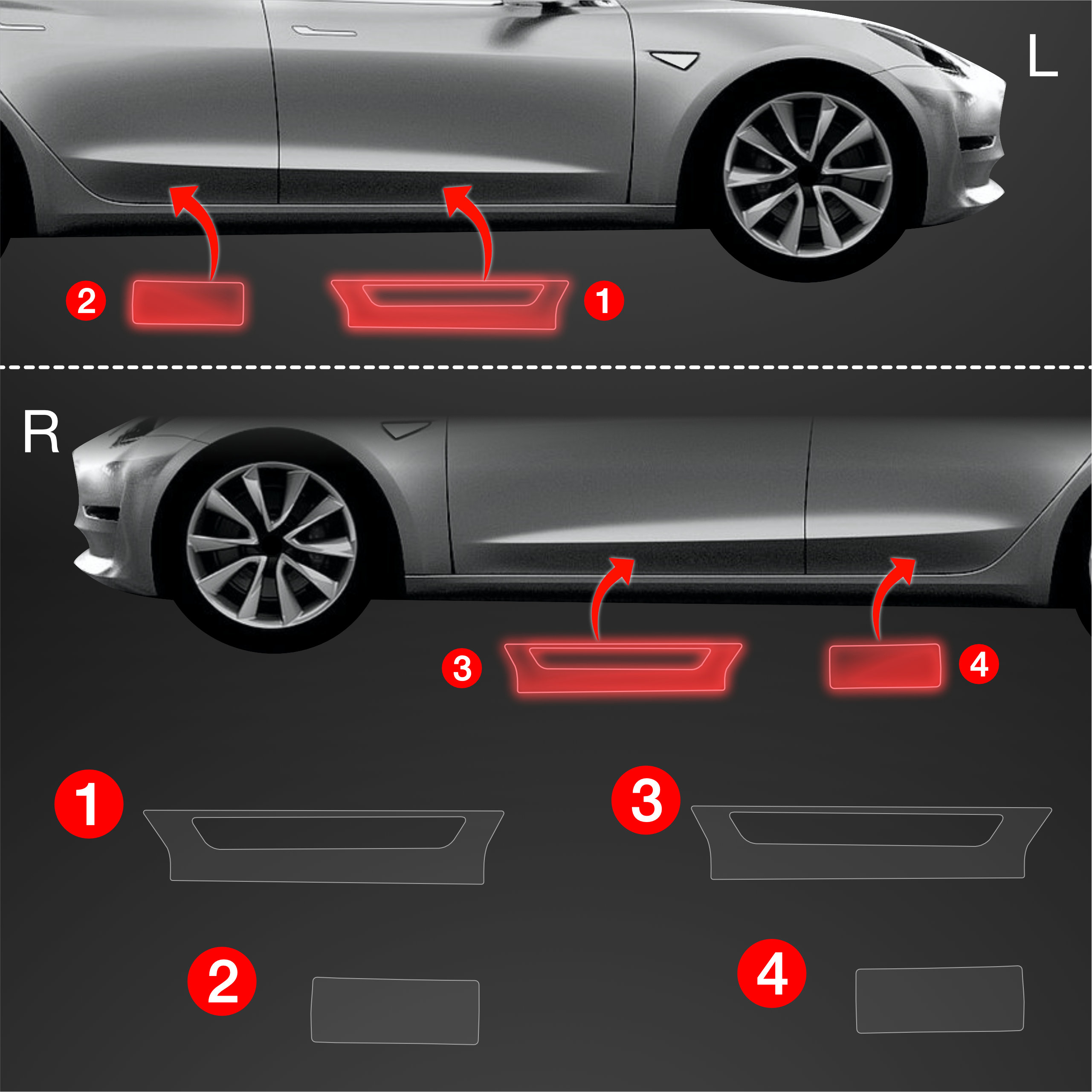 L

2

1

R

3

4

1

3

2

4