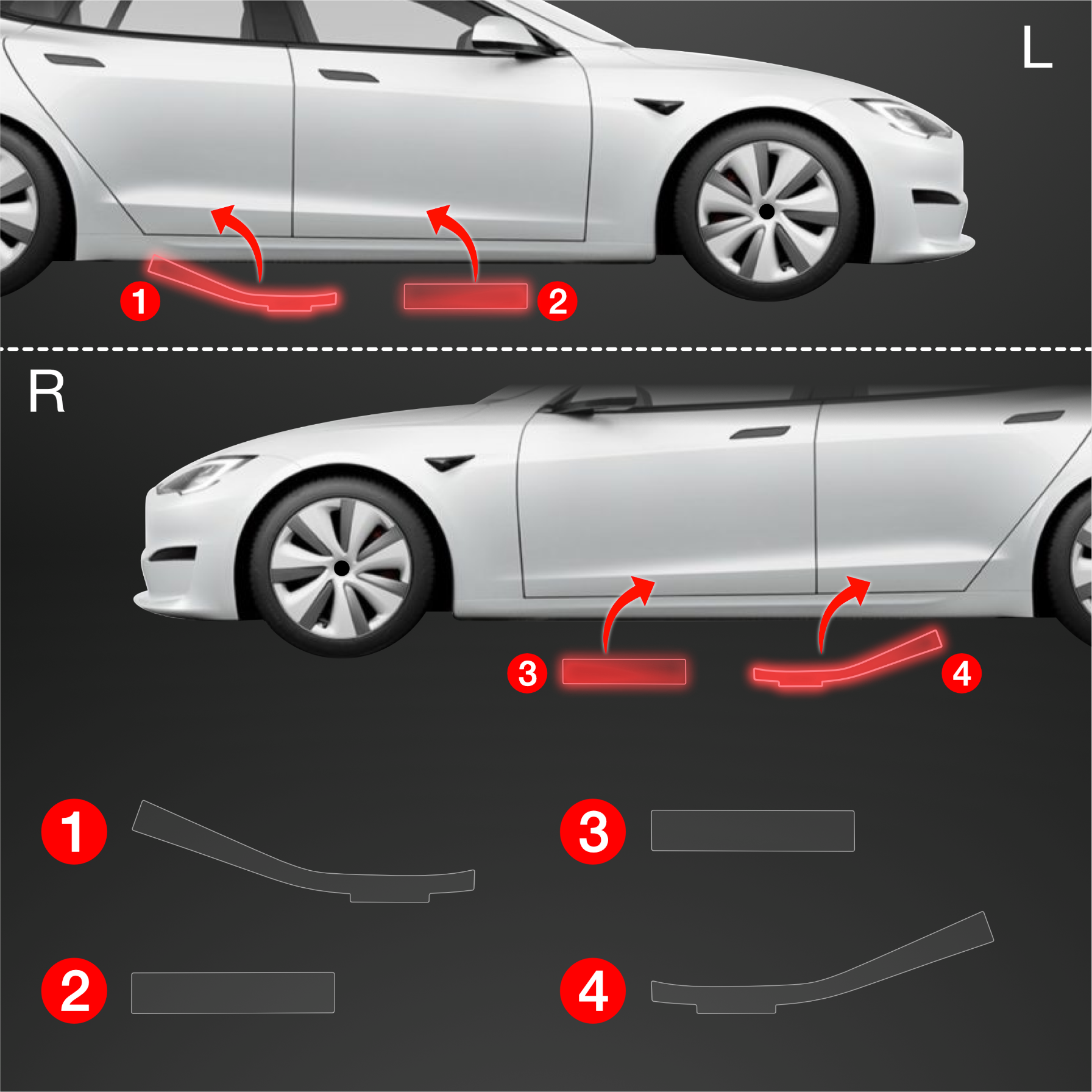 L

1

2

R

3

4

1

3

2

4