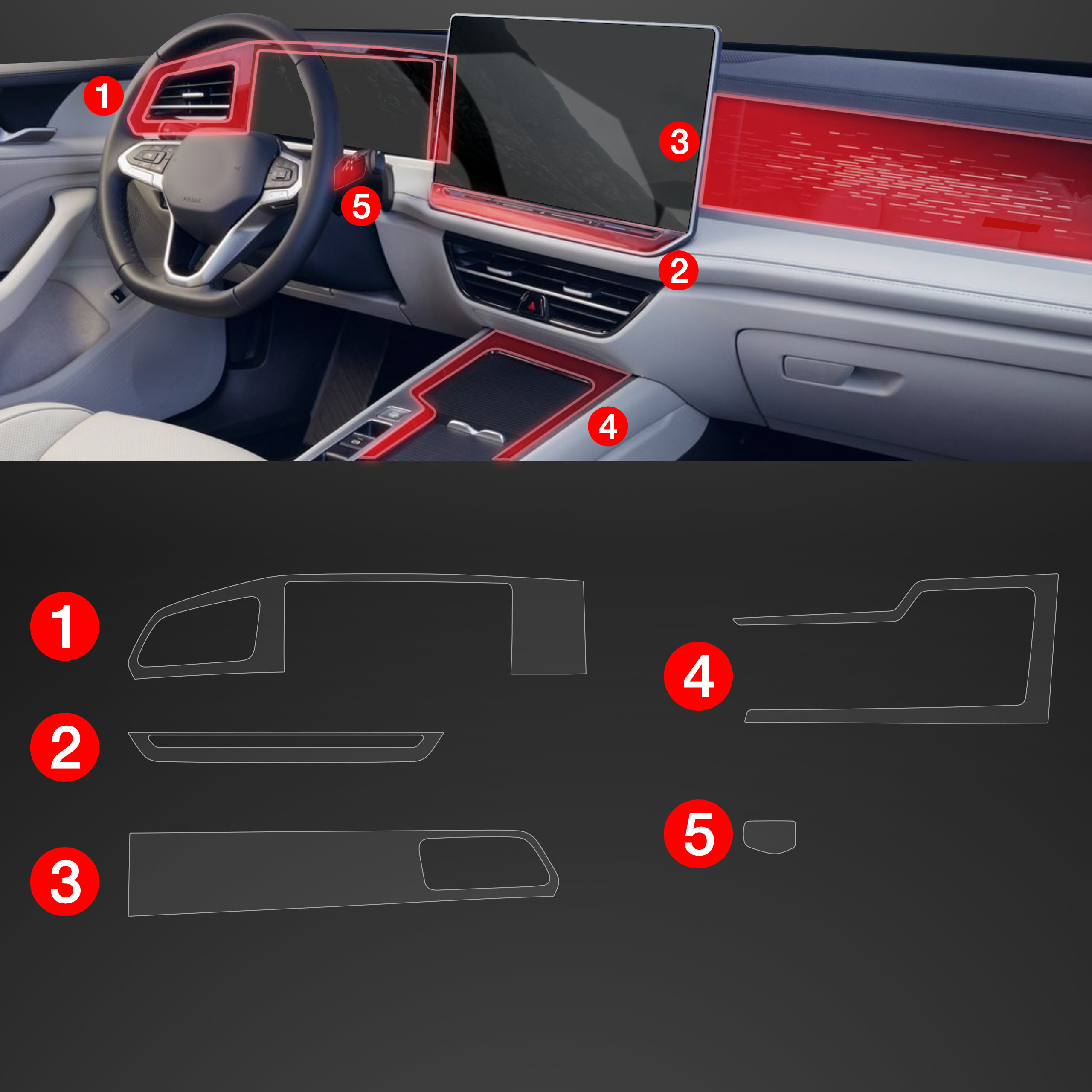 1
3
5
2
4
AIRBAG
1
2
3
4
5