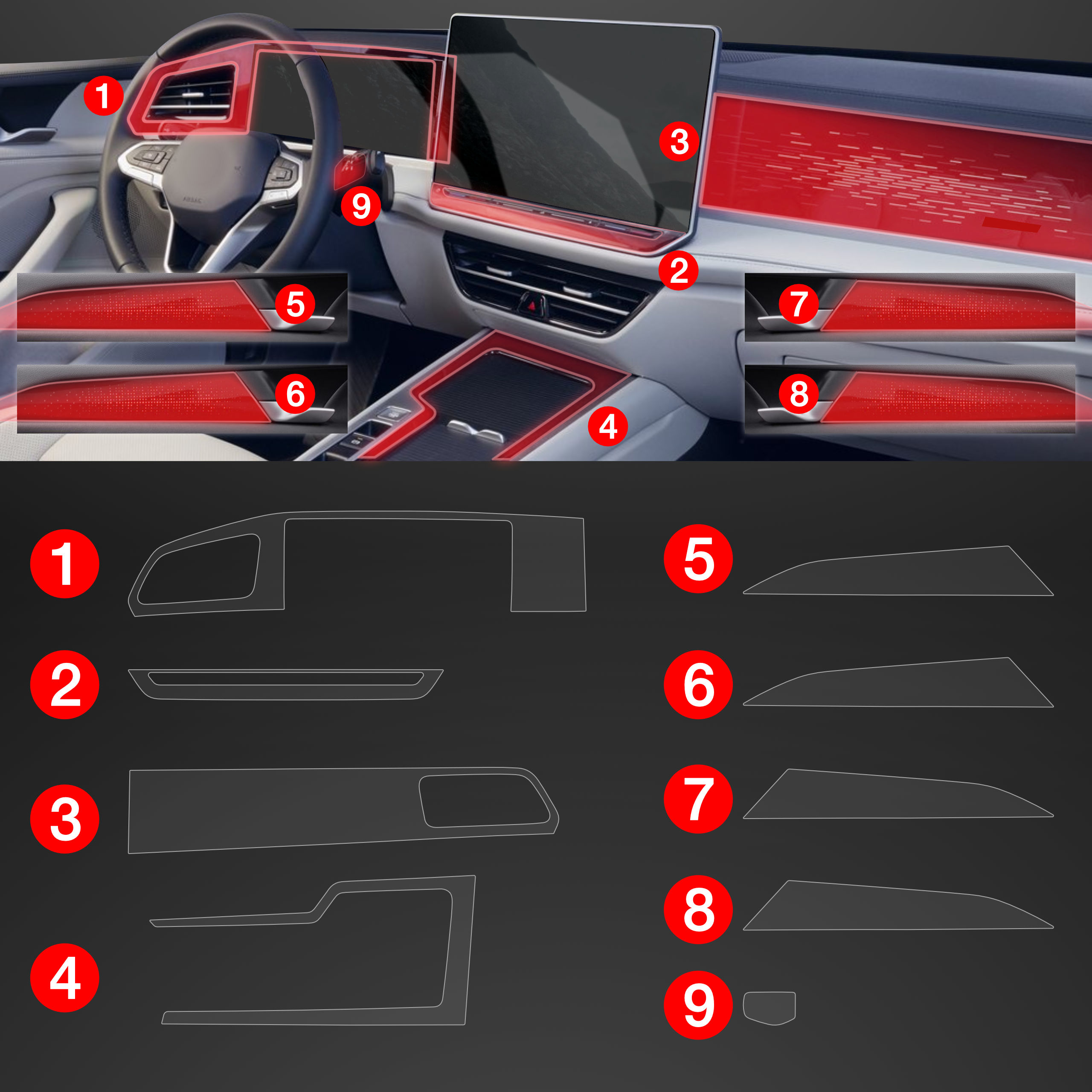 1
3
9
2
5
7
6
8
4
AIRBAG
1
2
3
4
5
6
7
8
9