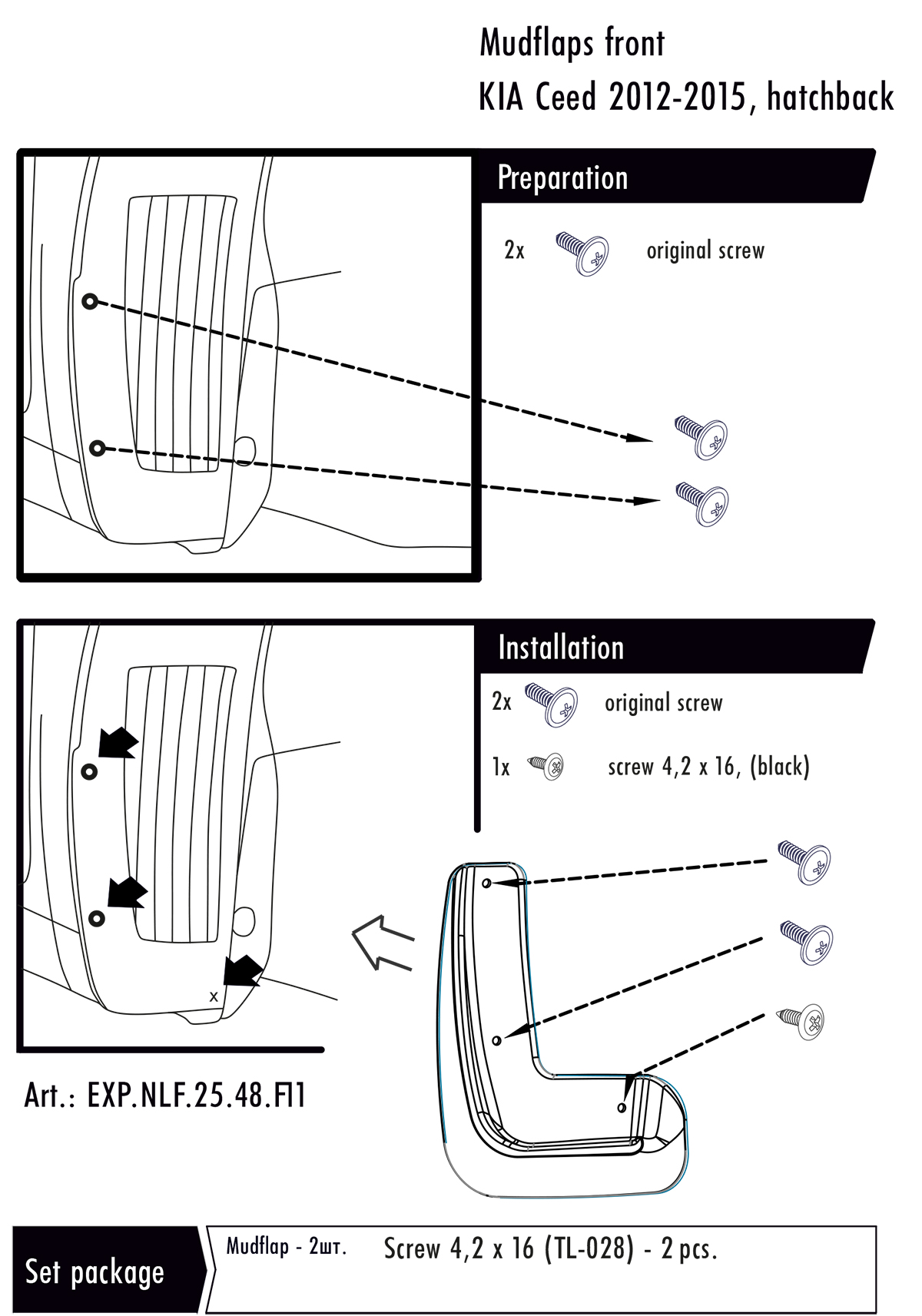 Mudflaps front
KIA Ceed 2012-2015, hatchback

Preparation

2x original screw

Installation

2x original screw

1x screw 4,2 x 16, (black)

x

Art.: EXP.NLF.25.48.F11

Set package

Mudflap - 2шт.

Screw 4,2 x 16 (TL-028) - 2 pcs.