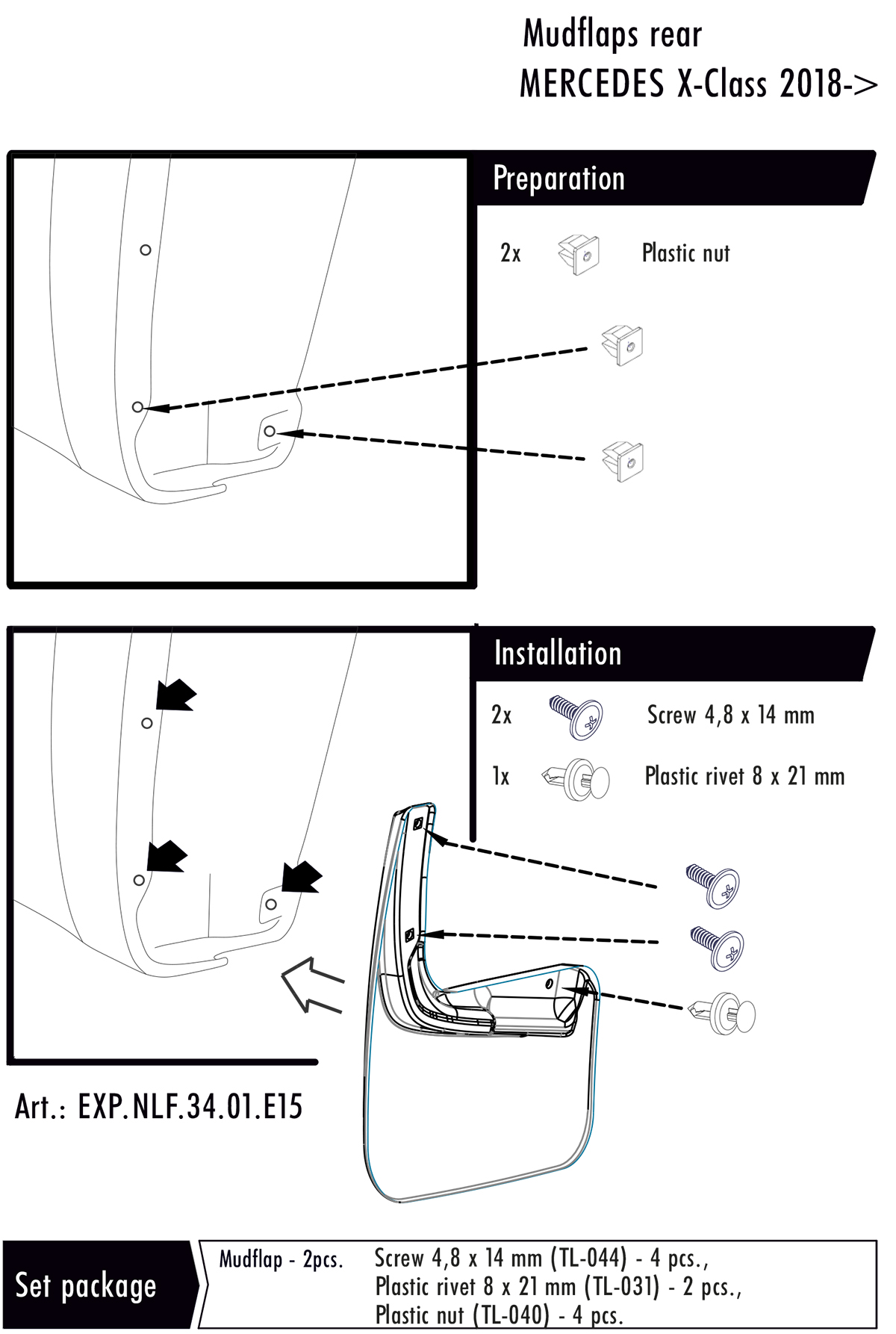 Mudflaps rear
MERCEDES X-Class 2018->

Preparation

2x Plastic nut

Installation

2x Screw 4,8 x 14 mm

1x Plastic rivet 8 x 21 mm

Art.: EXP.NLF.34.01.E15

Set package

Mudflap - 2pcs. Screw 4,8 x 14 mm (TL-044) - 4 pcs., Plastic rivet 8 x 21 mm (TL-031) - 2 pcs., Plastic nut (TL-040) - 4 pcs.