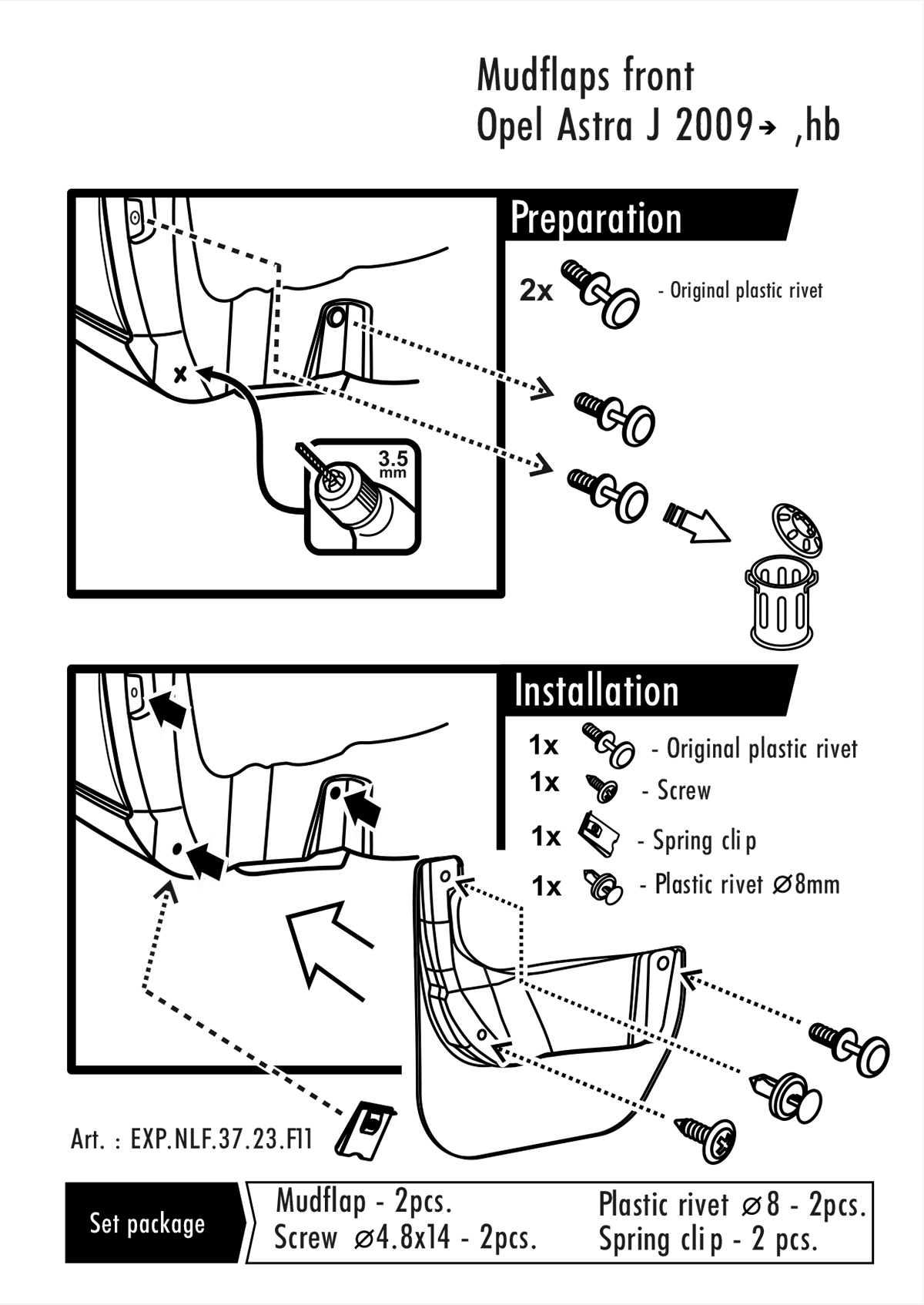 Mudflaps front
Opel Astra J 2009→ ,hb

Preparation

2x - Original plastic rivet

3.5 mm

Installation

1x - Original plastic rivet
1x - Screw
1x - Spring clip
1x - Plastic rivet ⌀8mm

Art. : EXP.NLF.37.23.F11

Set package

Mudflap - 2pcs.
Screw ⌀4.8x14 - 2pcs.

Plastic rivet ⌀8 - 2pcs.
Spring clip - 2 pcs.