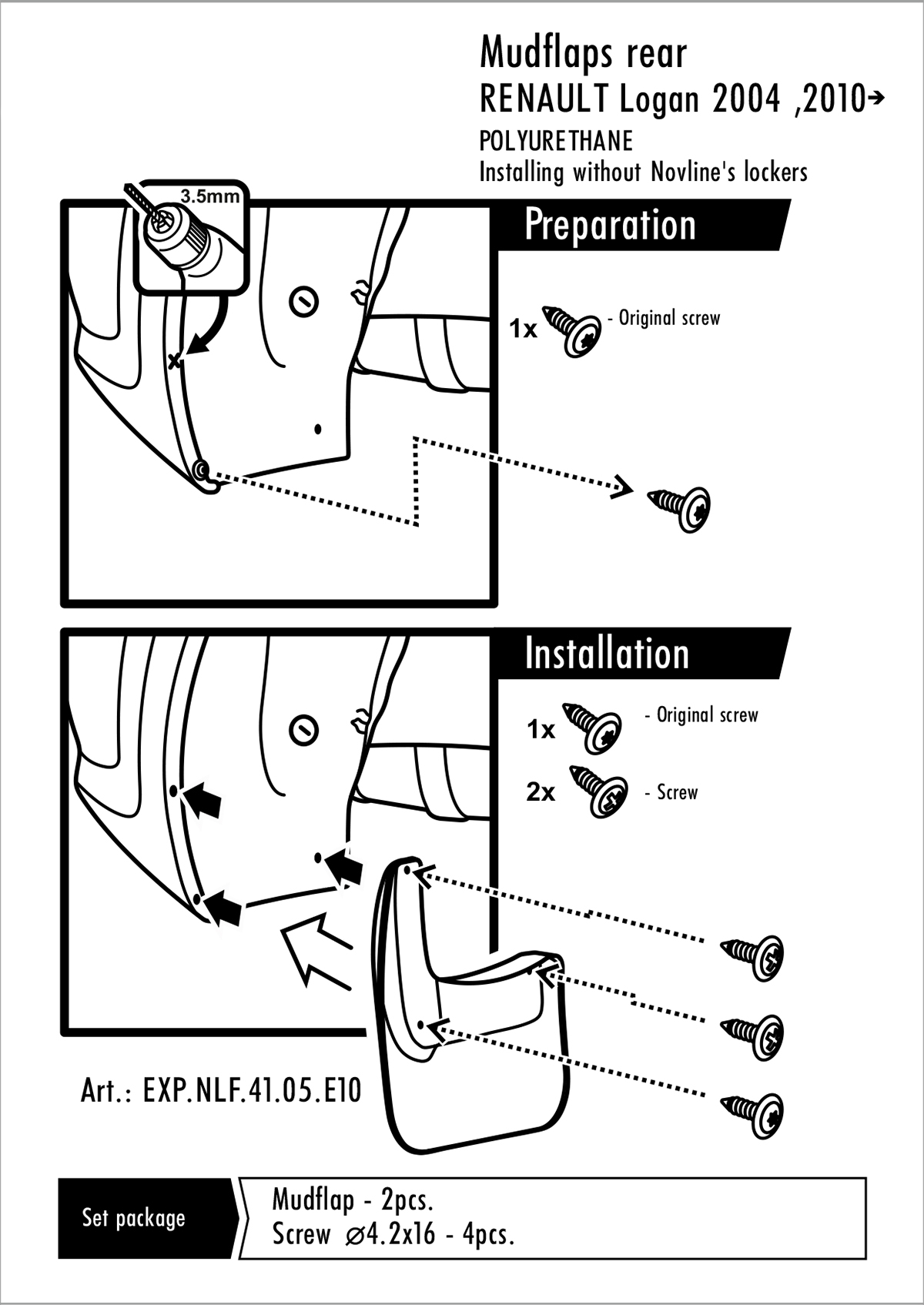 Mudflaps rear
RENAULT Logan 2004 ,2010→
POLYURETHANE
Installing without Novline's lockers

3.5mm

Preparation

1x - Original screw

Installation

1x - Original screw
2x - Screw

Art.: EXP.NLF.41.05.E10

Set package

Mudflap - 2pcs.
Screw ⌀4.2x16 - 4pcs.