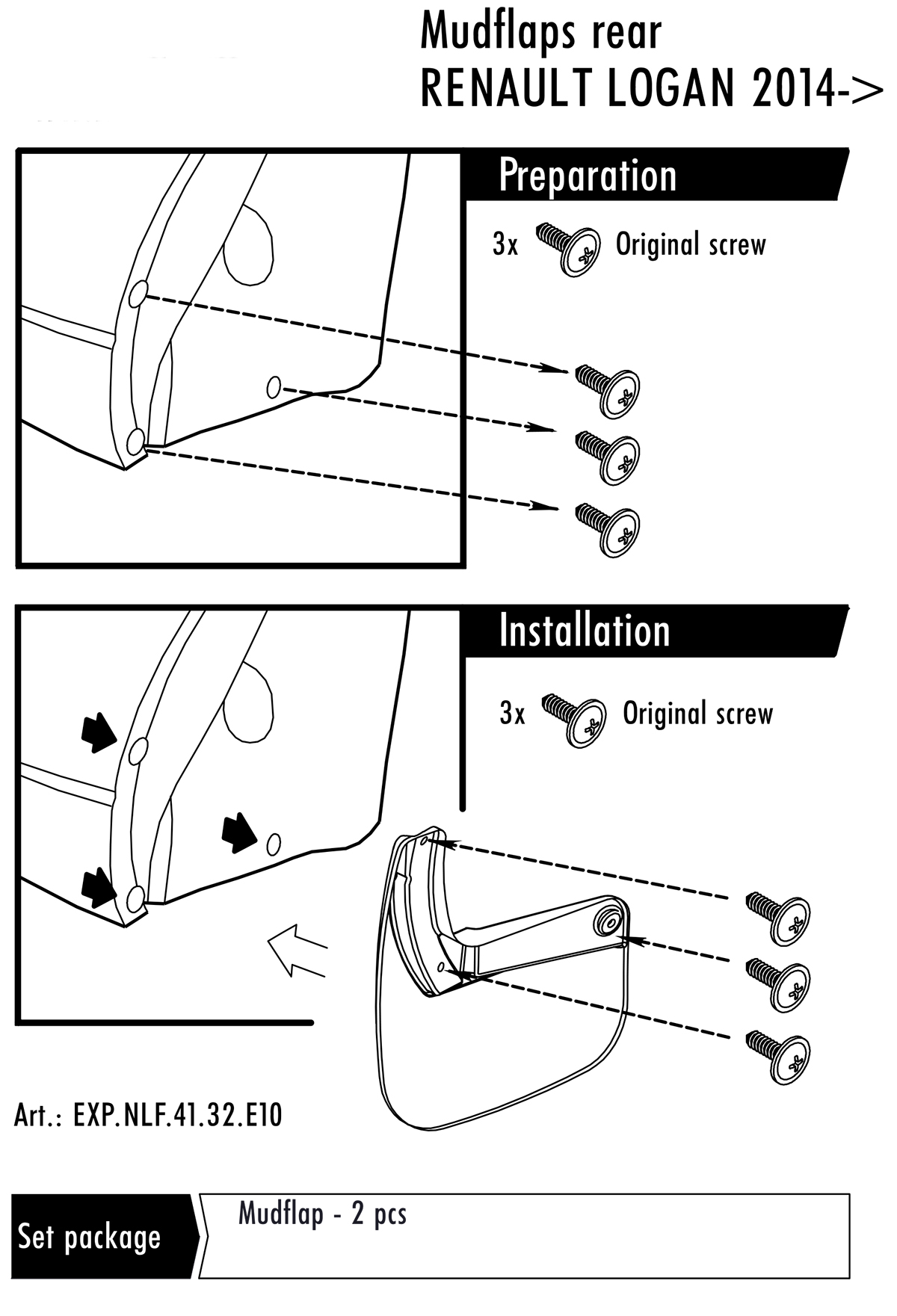 Mudflaps rear
RENAULT LOGAN 2014->

Preparation

3x Original screw

Installation

3x Original screw

Art.: EXP.NLF.41.32.E10

Set package

Mudflap - 2 pcs