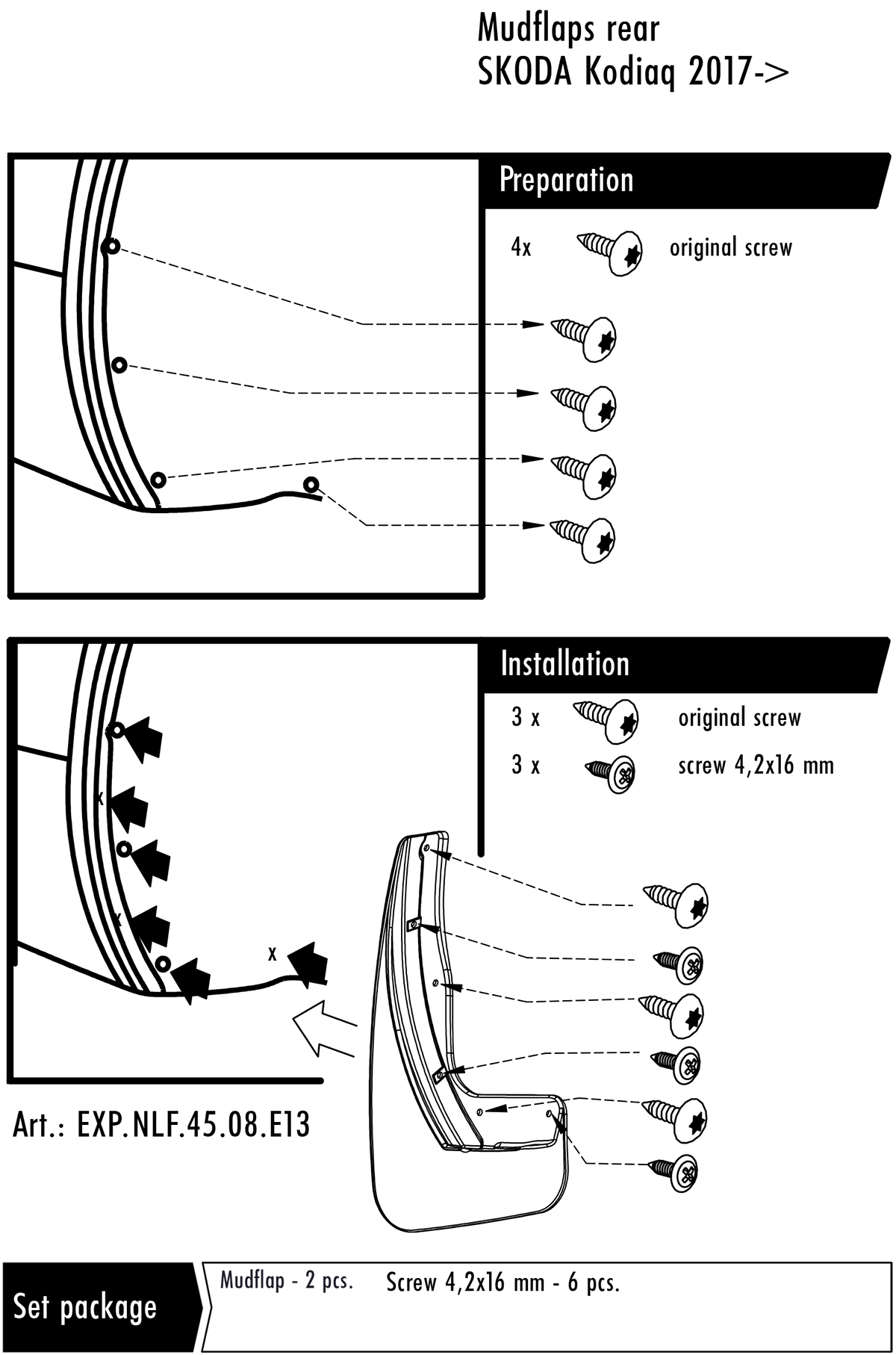 Mudflaps rear
SKODA Kodiaq 2017->

Preparation

4x original screw

Installation

3 x original screw
3 x screw 4,2x16 mm

x
x
x

Art.: EXP.NLF.45.08.E13

Set package

Mudflap - 2 pcs. Screw 4,2x16 mm - 6 pcs.