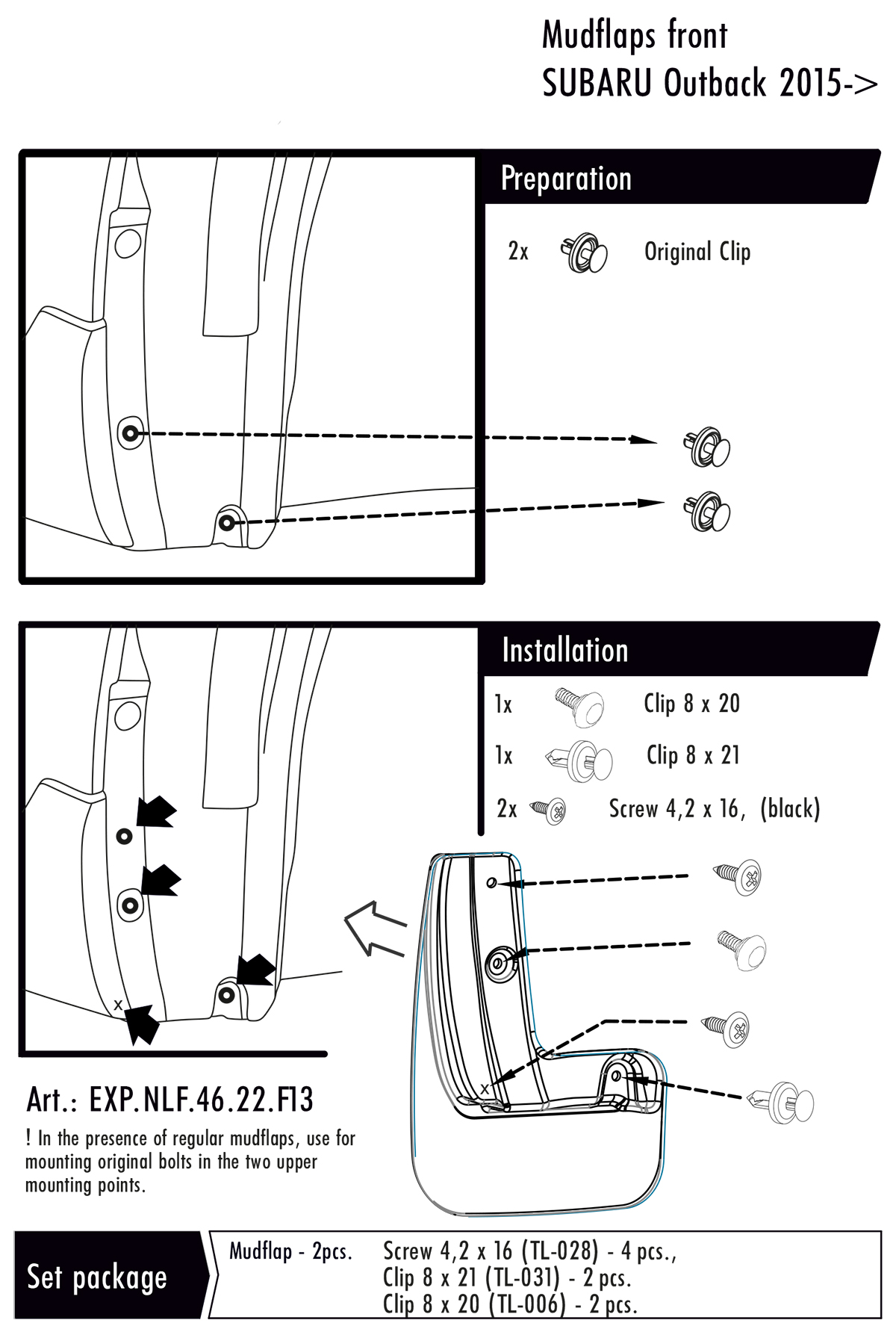 Mudflaps front
SUBARU Outback 2015->

Preparation

2x Original Clip

Installation

1x Clip 8 x 20

1x Clip 8 x 21

2x Screw 4,2 x 16, (black)

x

x

Art.: EXP.NLF.46.22.F13

! In the presence of regular mudflaps, use for mounting original bolts in the two upper mounting points.

Set package

Mudflap - 2pcs. Screw 4,2 x 16 (TL-028) - 4 pcs., Clip 8 x 21 (TL-031) - 2 pcs. Clip 8 x 20 (TL-006) - 2 pcs.