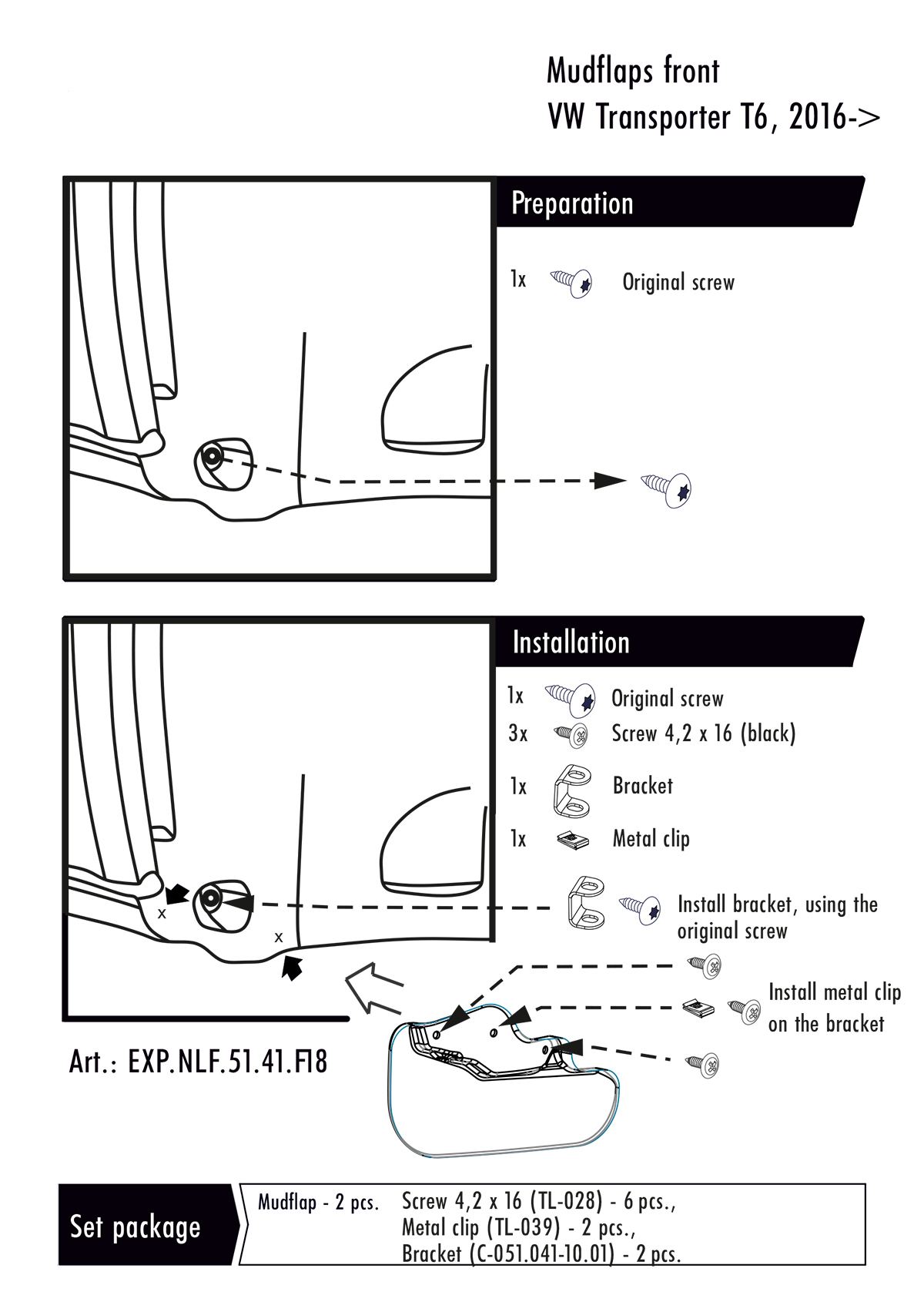 Mudflaps front
VW Transporter T6, 2016->

Preparation

1x Original screw

Installation

1x Original screw
3x Screw 4,2 x 16 (black)
1x Bracket
1x Metal clip

x
x

Install bracket, using the original screw

Install metal clip on the bracket

Art.: EXP.NLF.51.41.F18

Set package

Mudflap - 2 pcs. Screw 4,2 x 16 (TL-028) - 6 pcs., Metal clip (TL-039) - 2 pcs., Bracket (C-051.041-10.01) - 2 pcs.