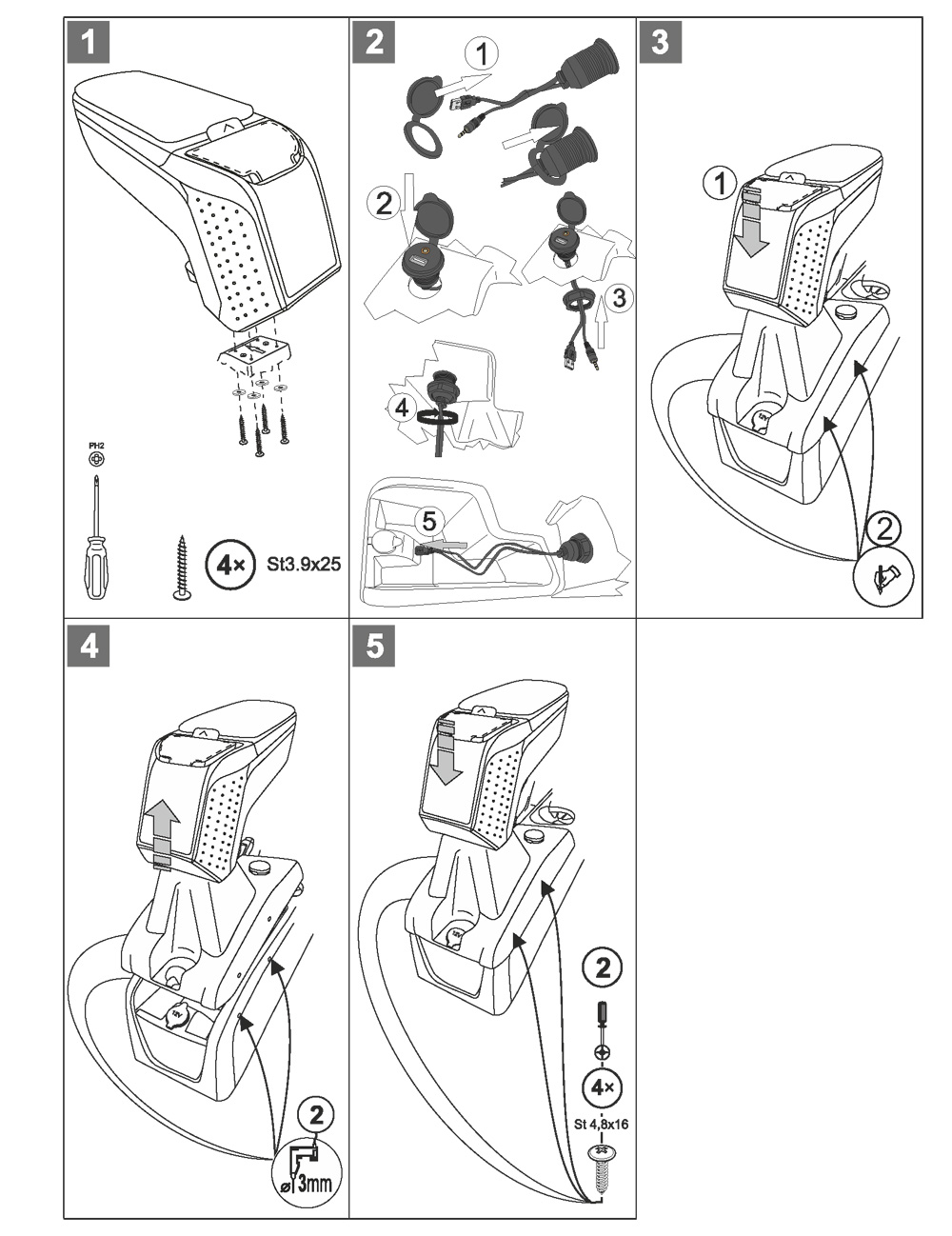 1

PH2

4× St3.9x25

2

1

2

3

4

5

3

1

2

4

2

ø3mm

5

2

4×

St 4,8x16