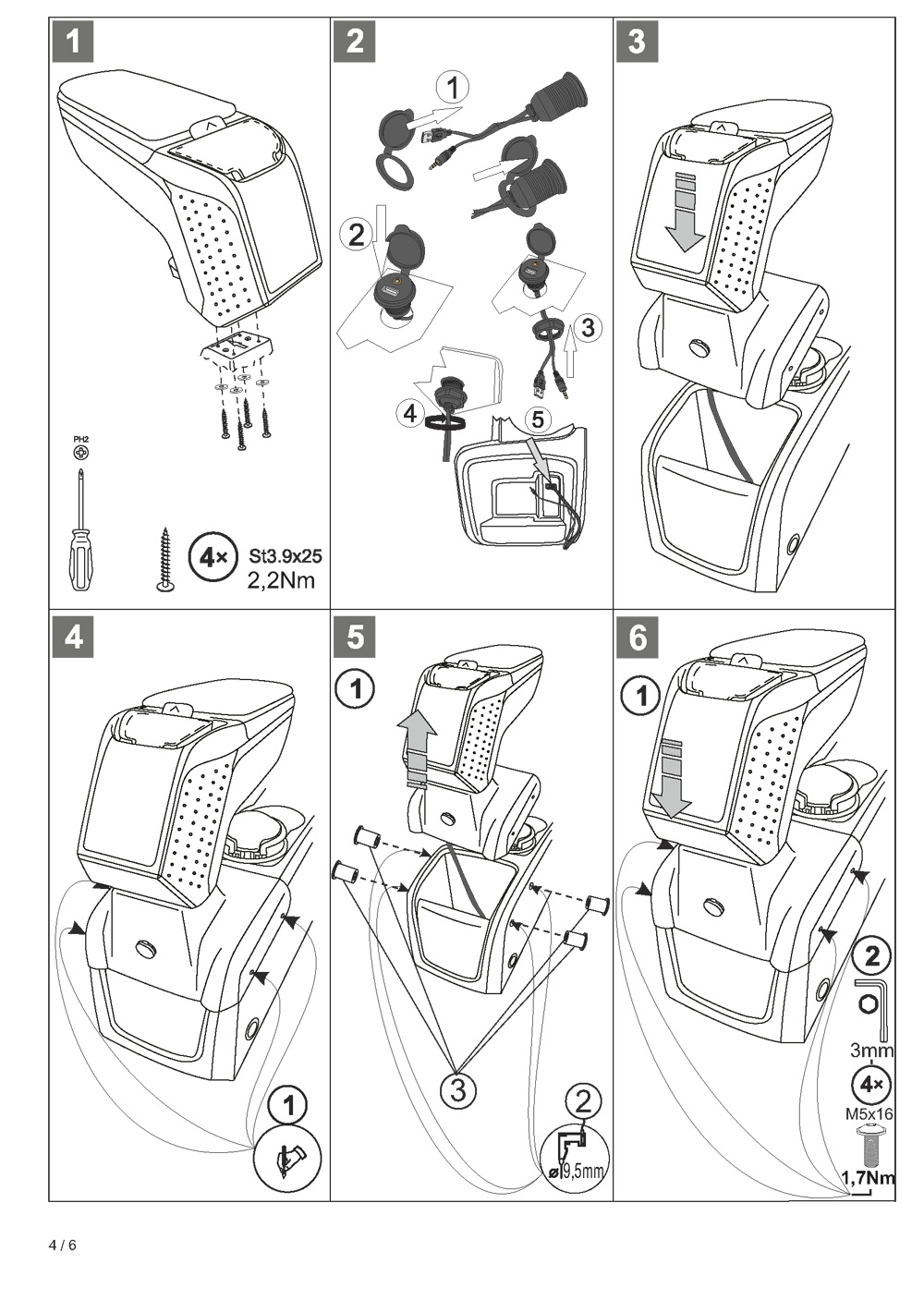 1

PH2

4× St3.9x25 2,2Nm

2

1

2

3

4

5

3

4

1

5

1

3

2

ø9,5mm

6

1

2

3mm

4×

M5x16

1,7Nm

4 / 6