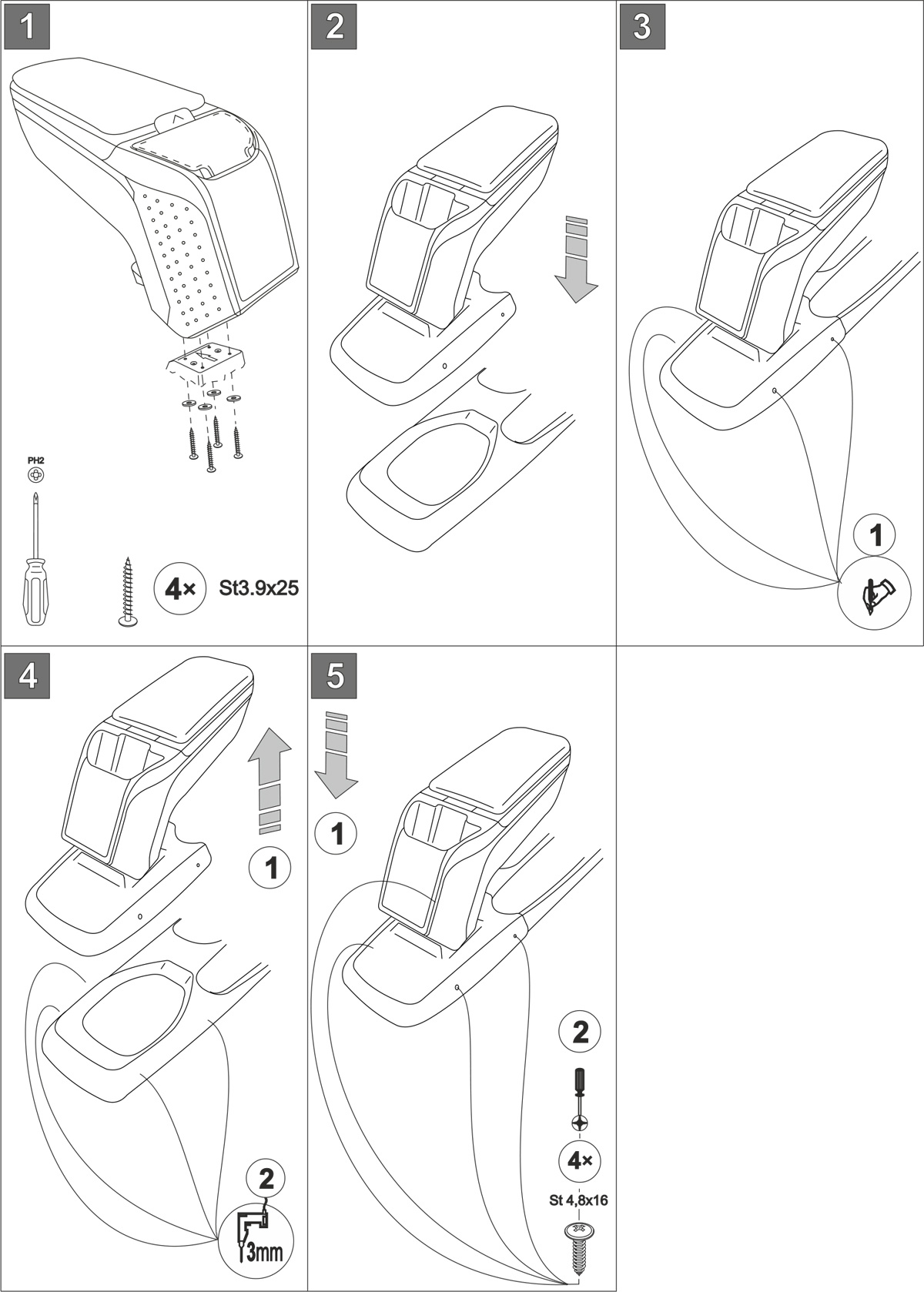 1

PH2

4× St3.9x25

2

3

1

4

1

2

3mm

5

1

2

4×

St 4,8x16