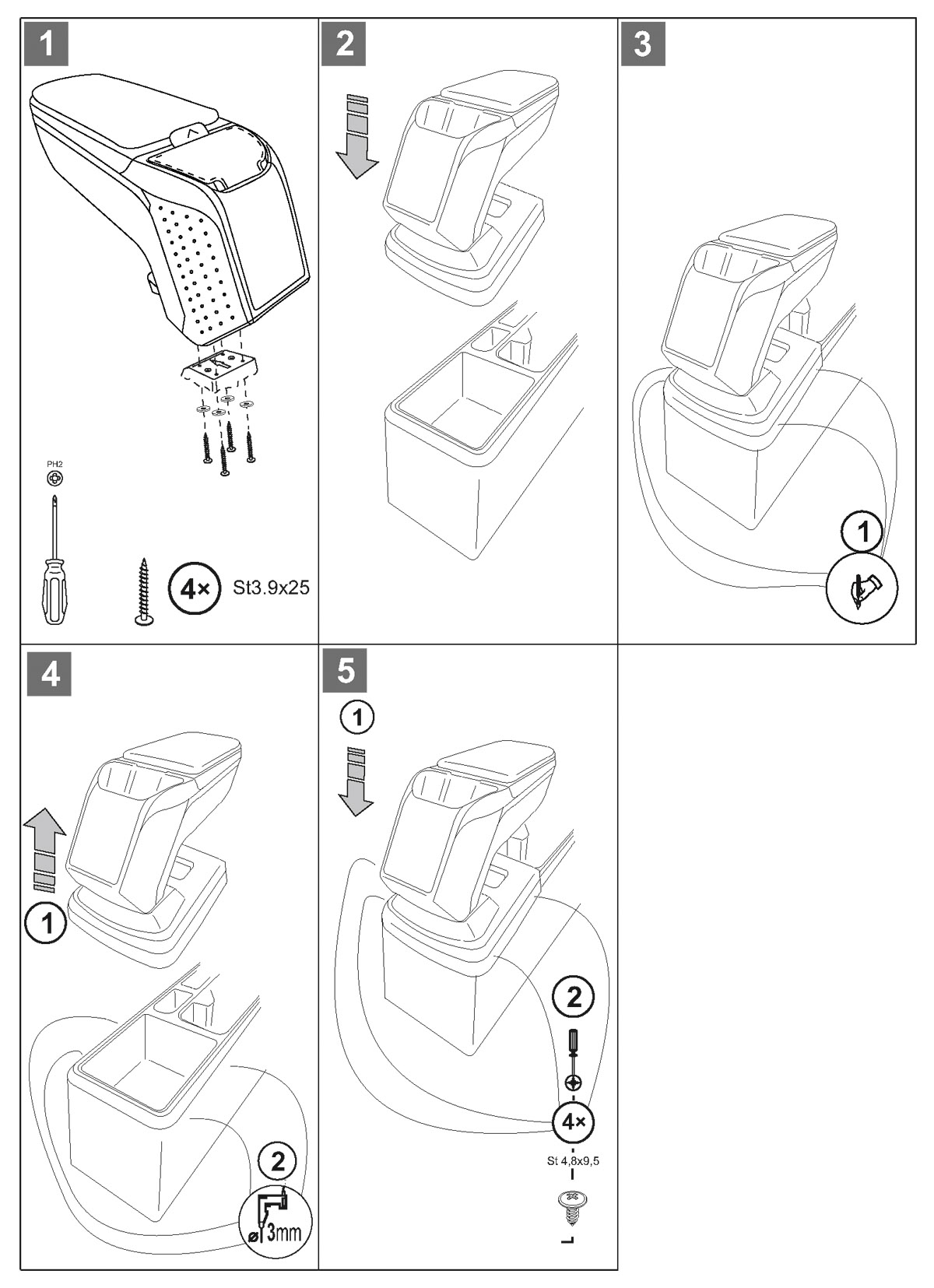 1

PH2

4× St3.9x25

2

3

1

4

1

2

ø 3mm

5

1

2

4×

St 4,8x9,5