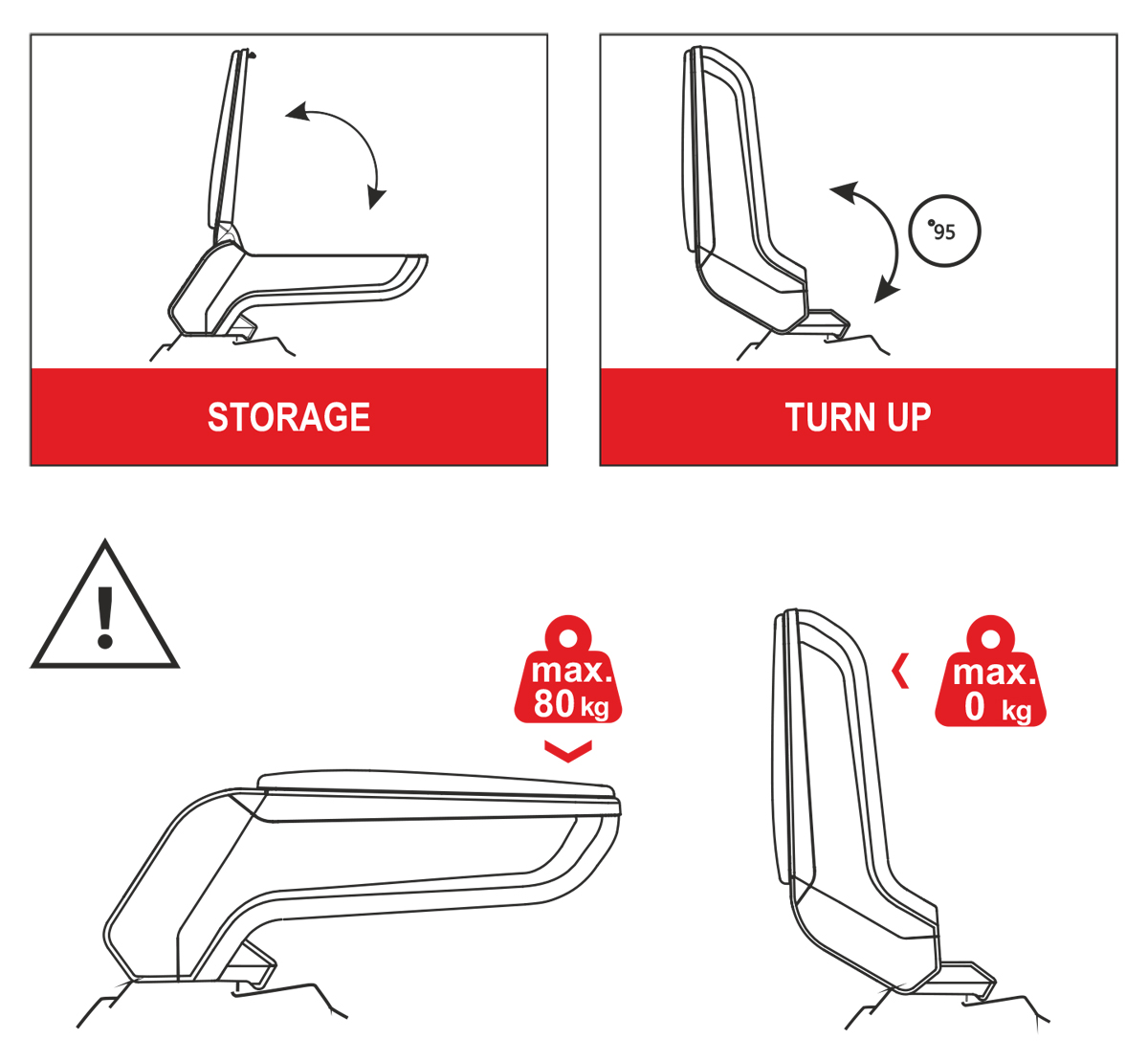 STORAGE

°95

TURN UP

!

max.
80 kg

max.
0 kg