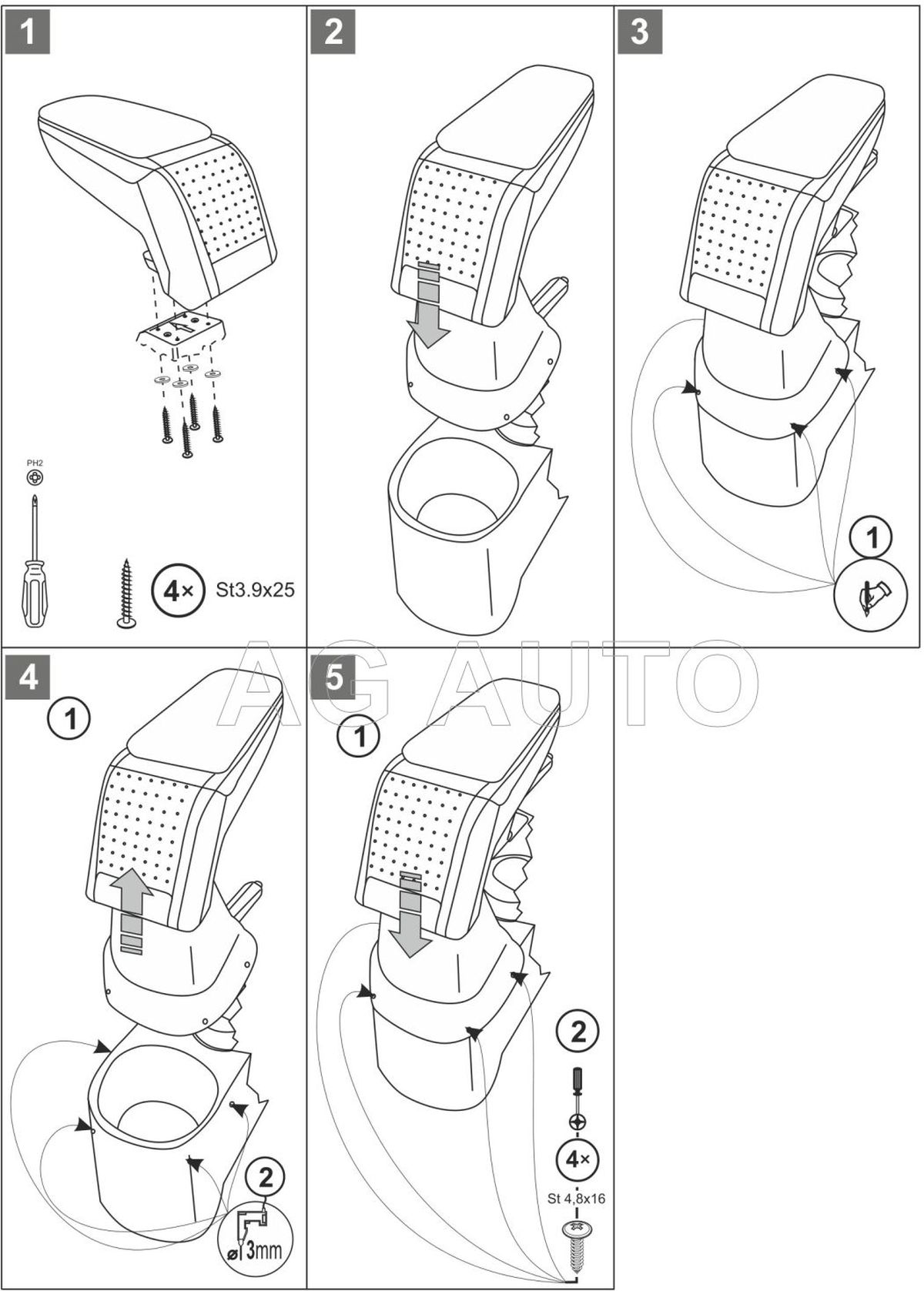 1

PH2

4× St3.9x25

2

3

1

AG AUTO

4

1

2

ø 3mm

5

1

2

4×

St 4,8x16