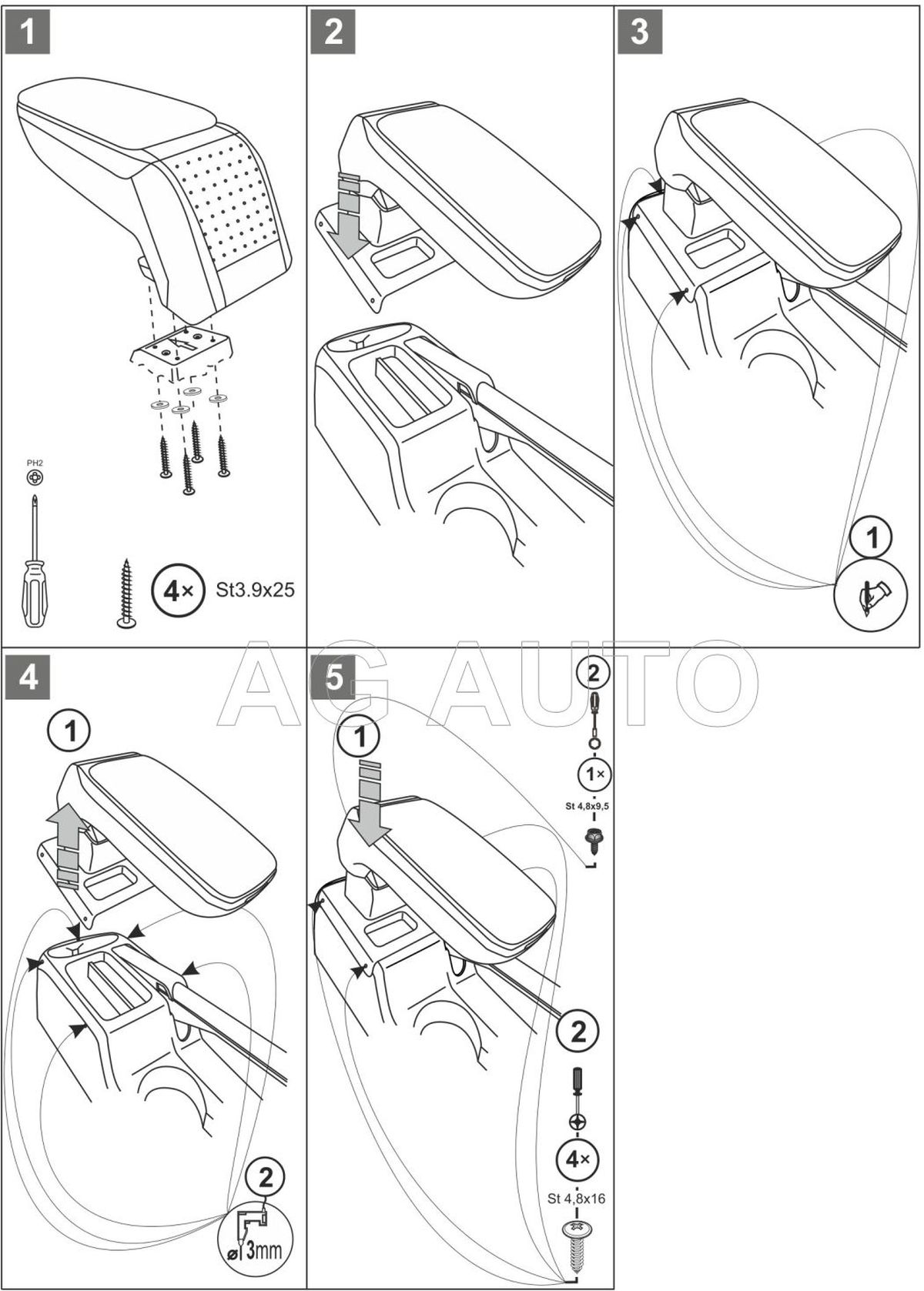 1

PH2

4× St3.9x25

2

3

1

AG AUTO

4

1

2

ø 3mm

5

1

2

1×

St 4,8x9,5

2

4×

St 4,8x16