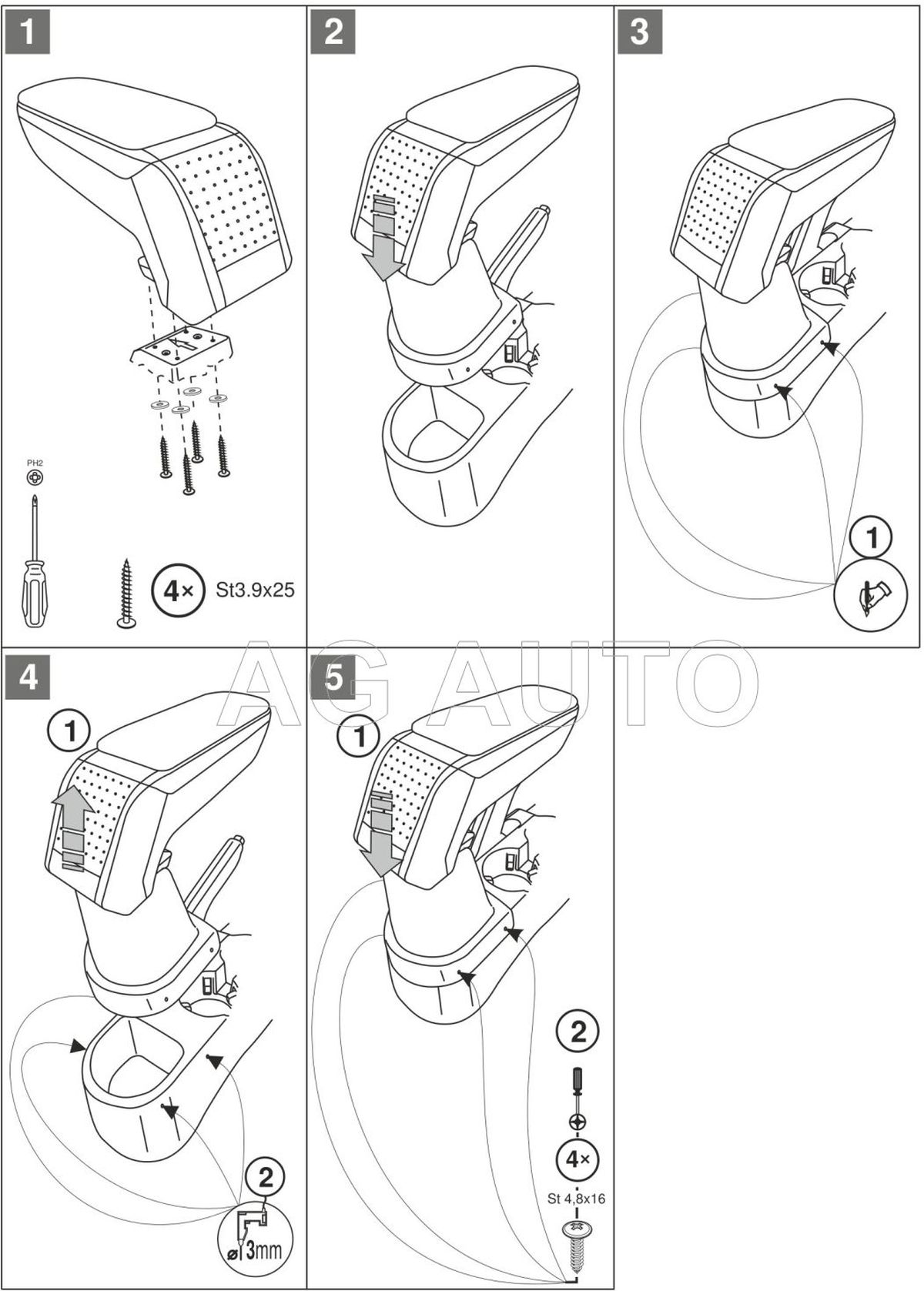 1

PH2

4× St3.9x25

2

3

1

AG AUTO

4

1

2

ø 3mm

5

1

2

4×

St 4,8x16