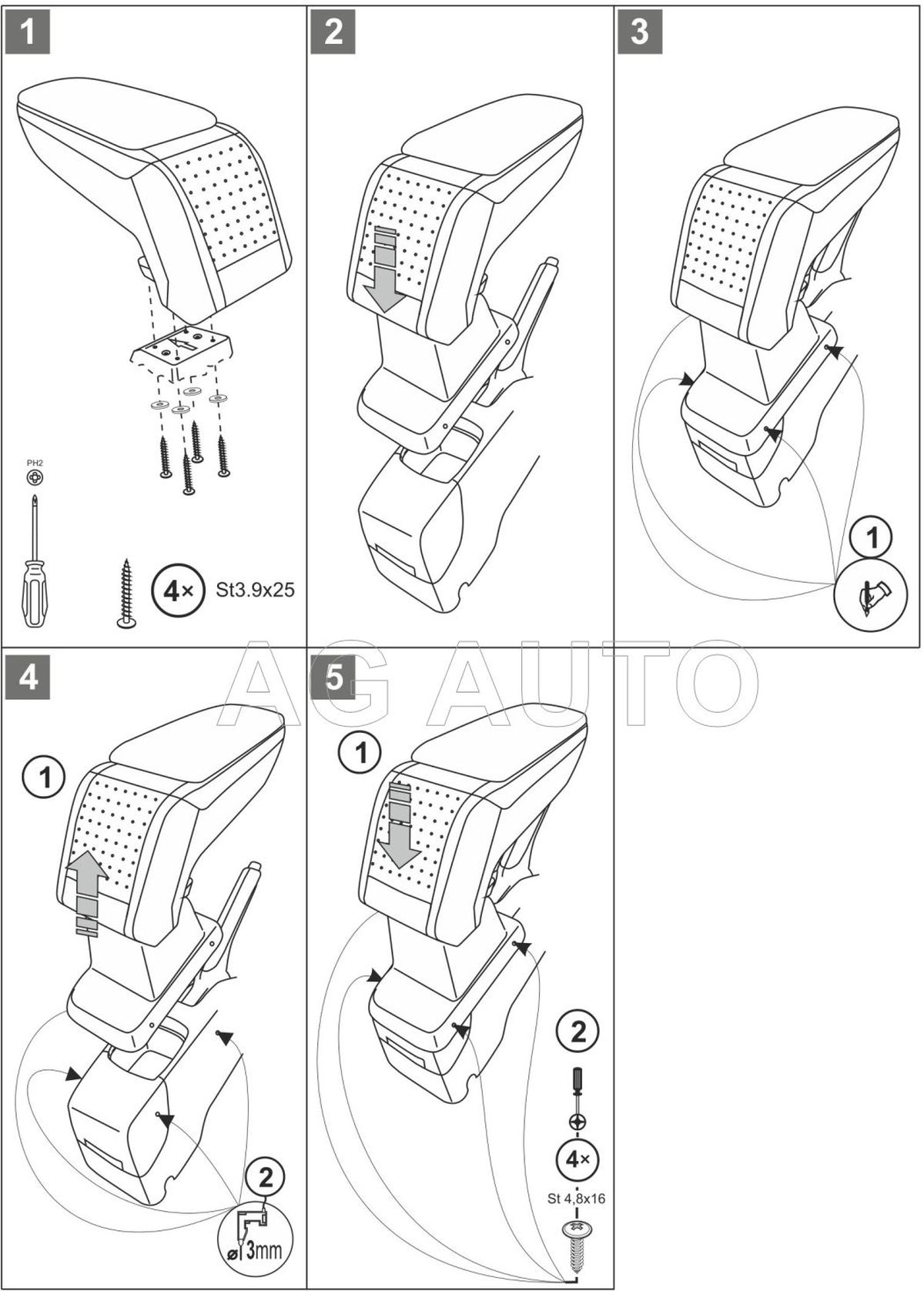 1

PH2

4× St3.9x25

2

3

1

AG AUTO

4

1

2

ø 3mm

5

1

2

4×

St 4,8x16