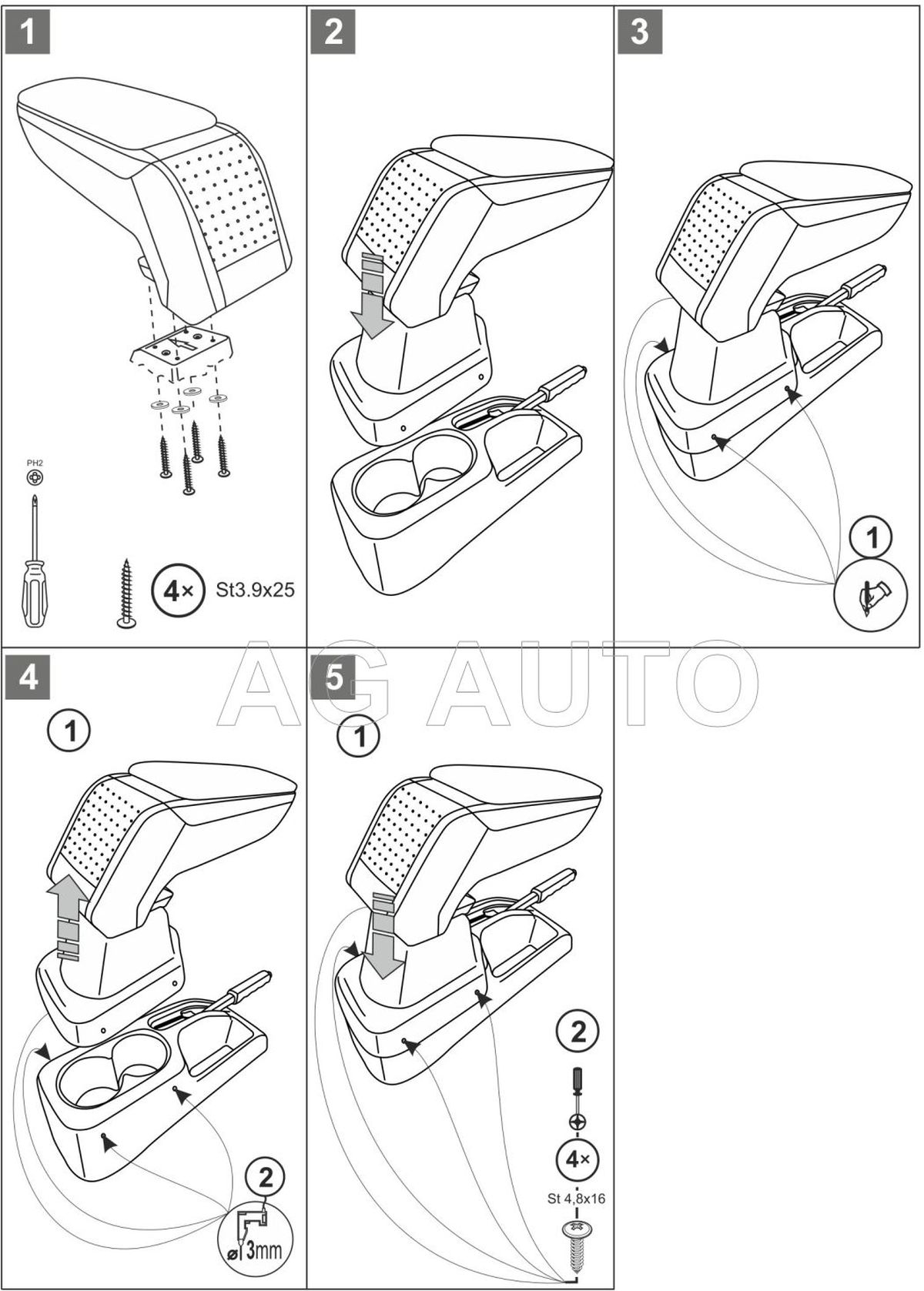 1

PH2

4× St3.9x25

2

3

1

AG AUTO

4

1

2

ø 3mm

5

1

2

4×

St 4,8x16