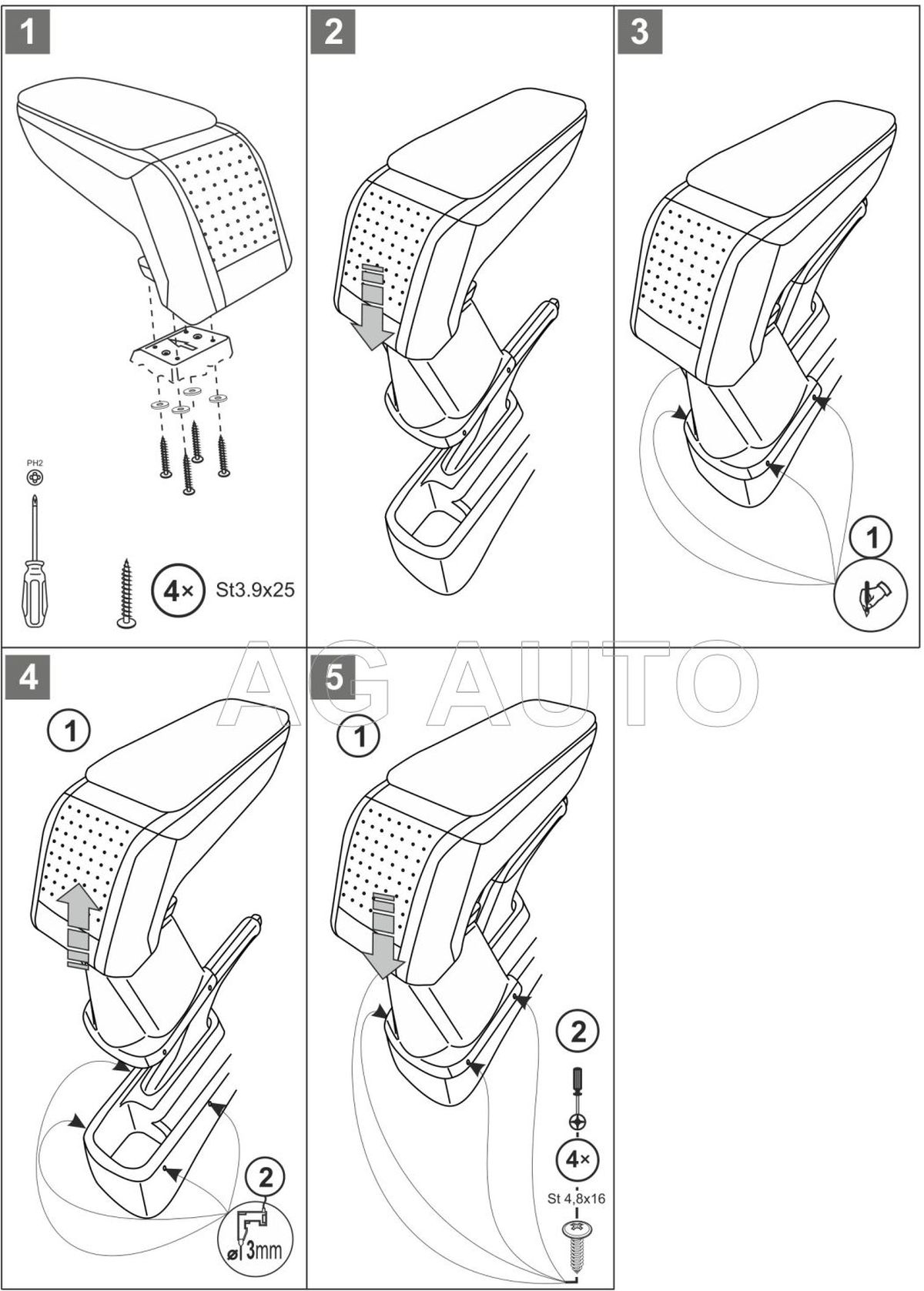 1

PH2

4× St3.9x25

2

3

1

AG AUTO

4

1

2

ø 3mm

5

1

2

4×

St 4,8x16