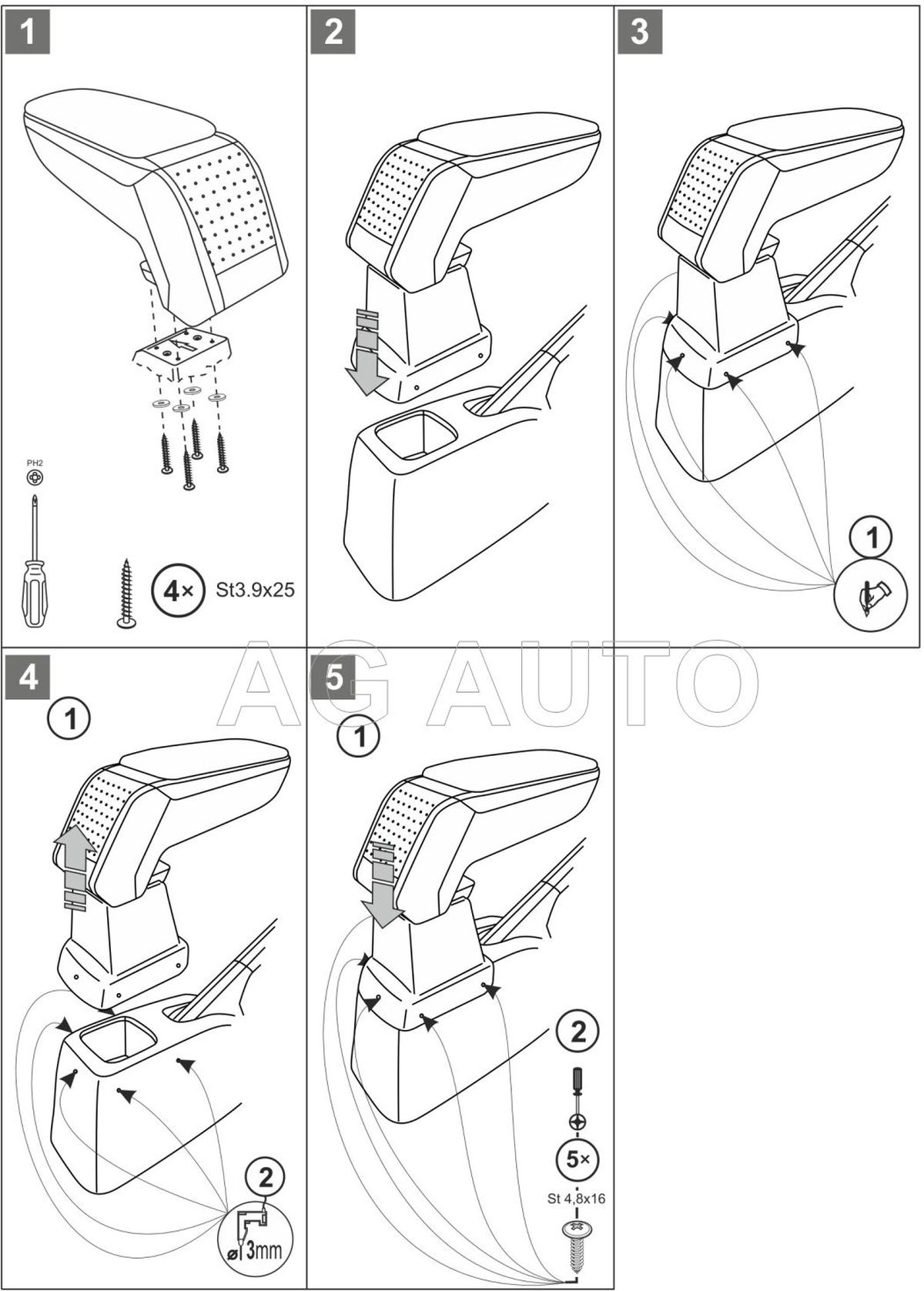 1

PH2

4× St3.9x25

2

3

1

AG AUTO

4

1

2

ø 3mm

5

1

2

5×

St 4,8x16