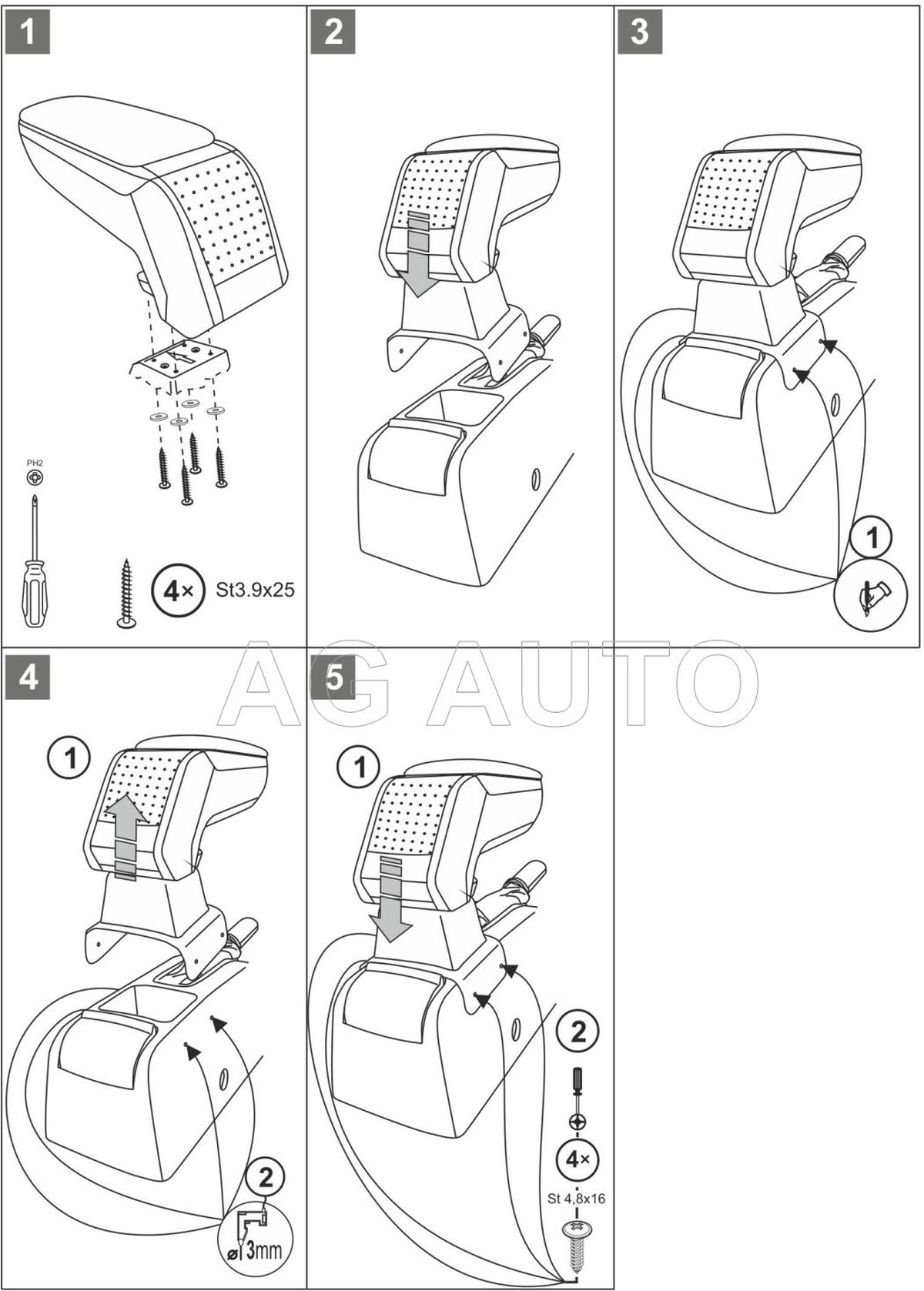 1

PH2

4× St3.9x25

2

3

1

AG AUTO

4

1

2

ø 3mm

5

1

2

4×

St 4,8x16