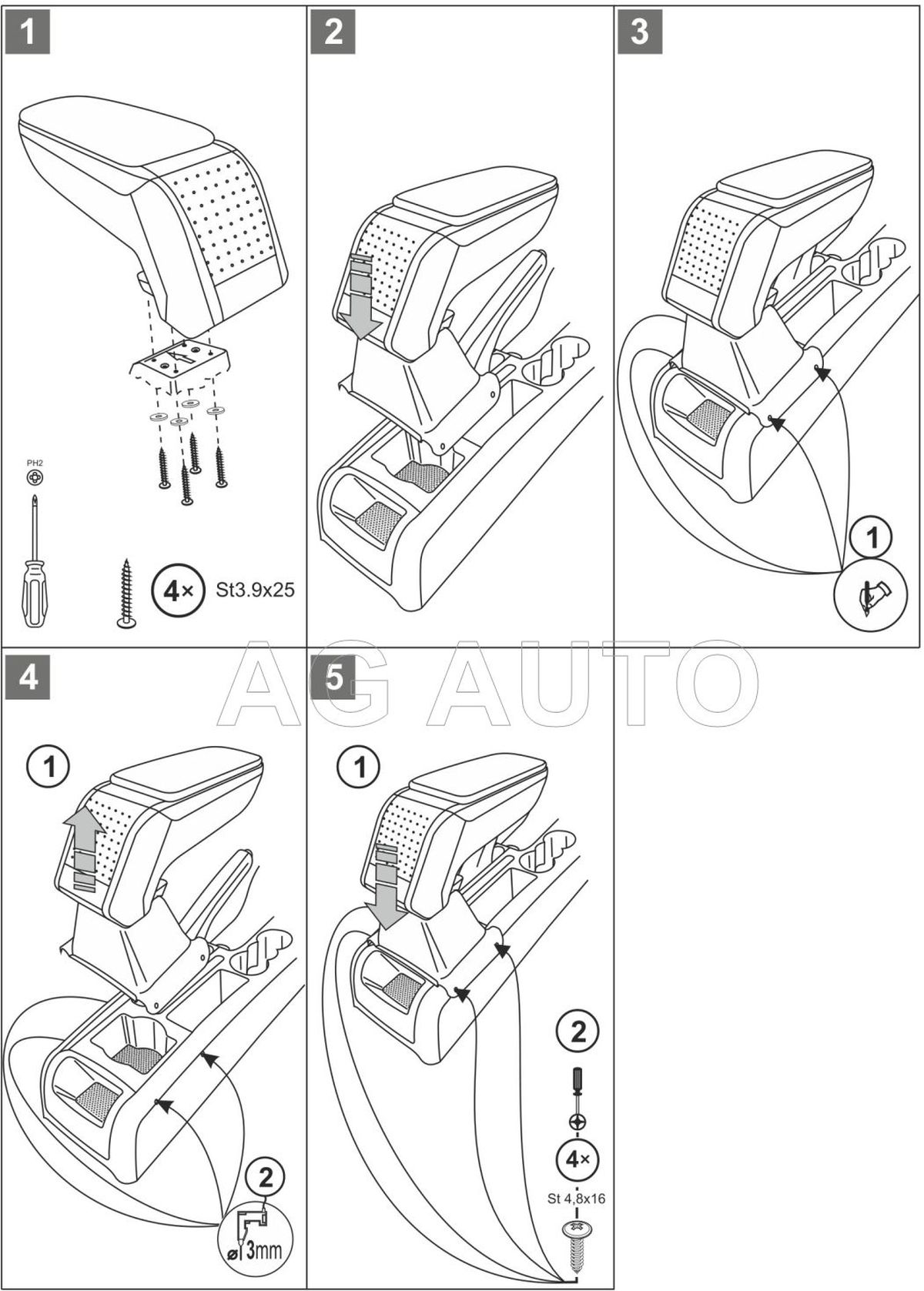 1

PH2

4× St3.9x25

2

3

1

AG AUTO

4

1

2

ø 3mm

5

1

2

4×

St 4,8x16