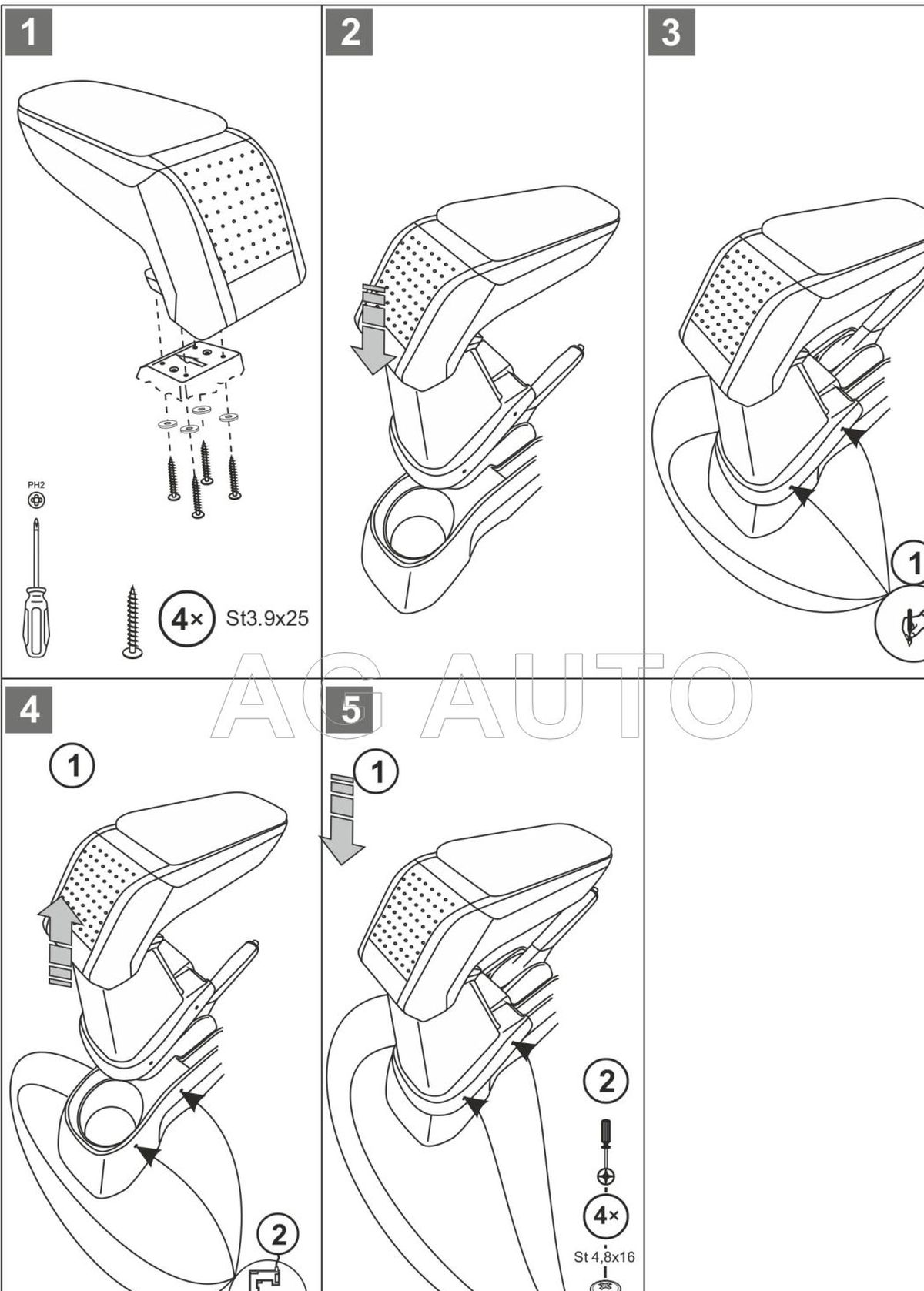 1

PH2

4× St3.9x25

2

3

1

AG AUTO

4

1

2

5

1

2

4×

St 4,8x16