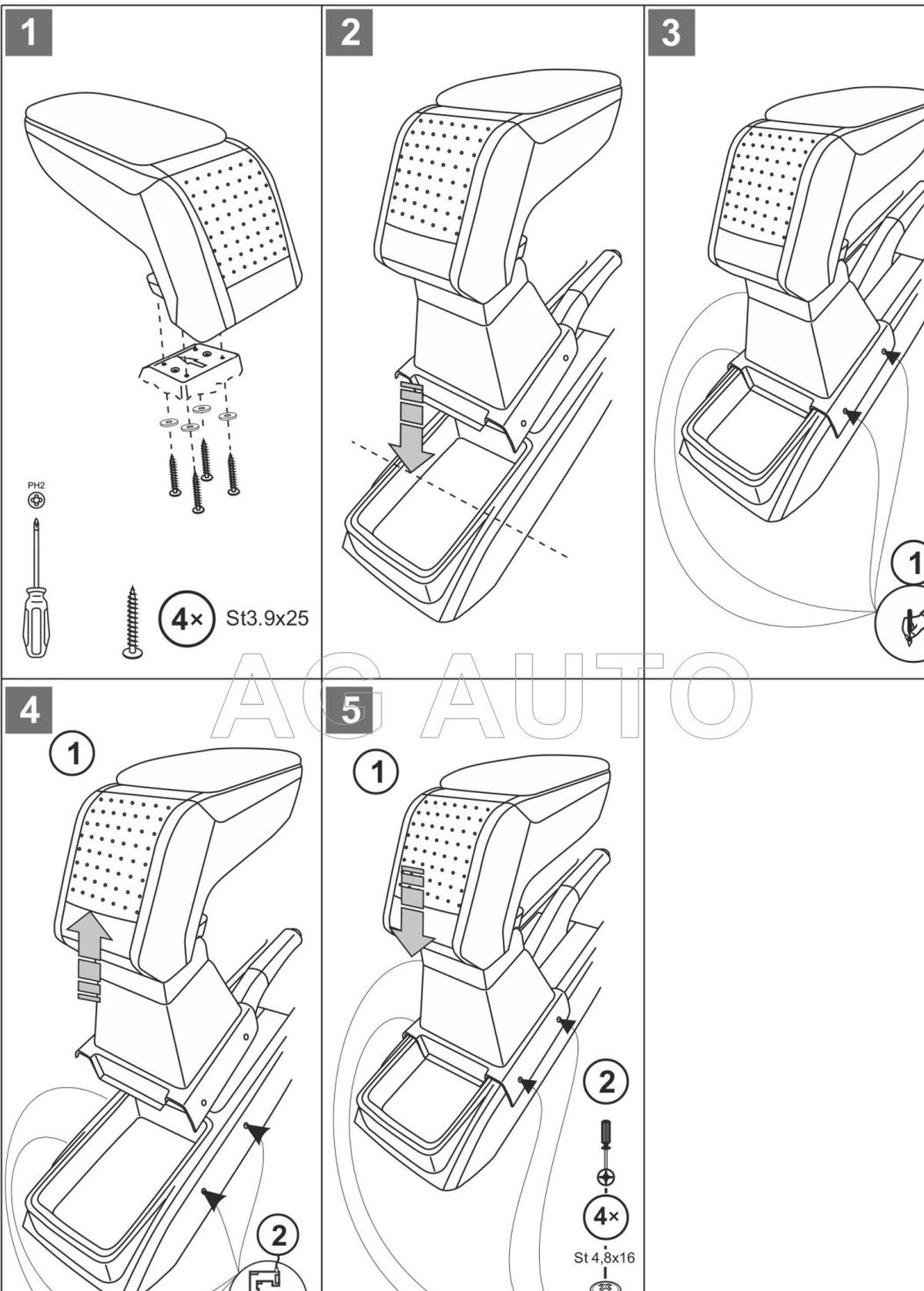 1

PH2

4× St3.9x25

2

3

1

AG AUTO

4

1

2

5

1

2

4×

St 4,8x16