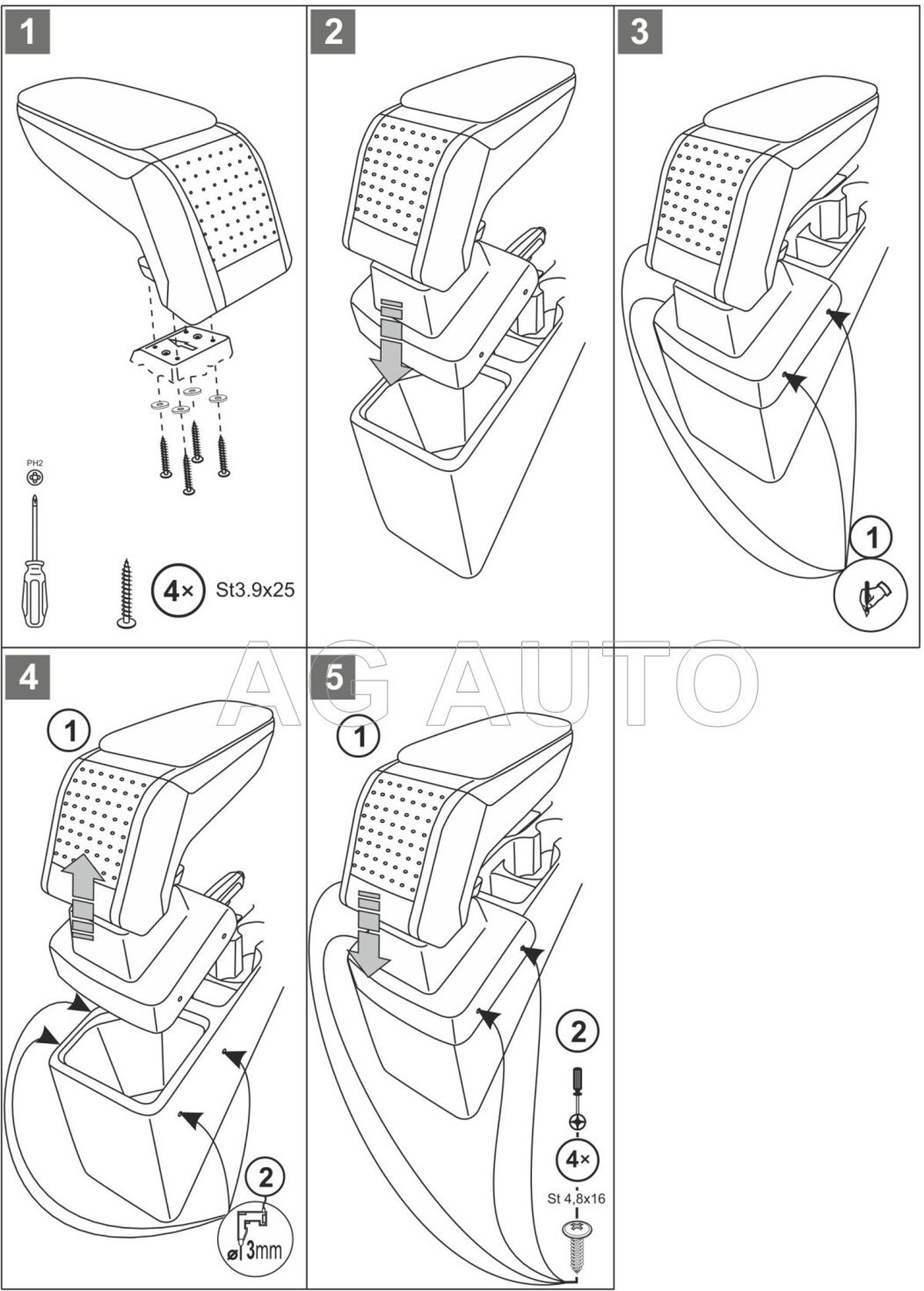 1

PH2

4× St3.9x25

2

3

1

AG AUTO

4

1

2

ø 3mm

5

1

2

4×

St 4,8x16