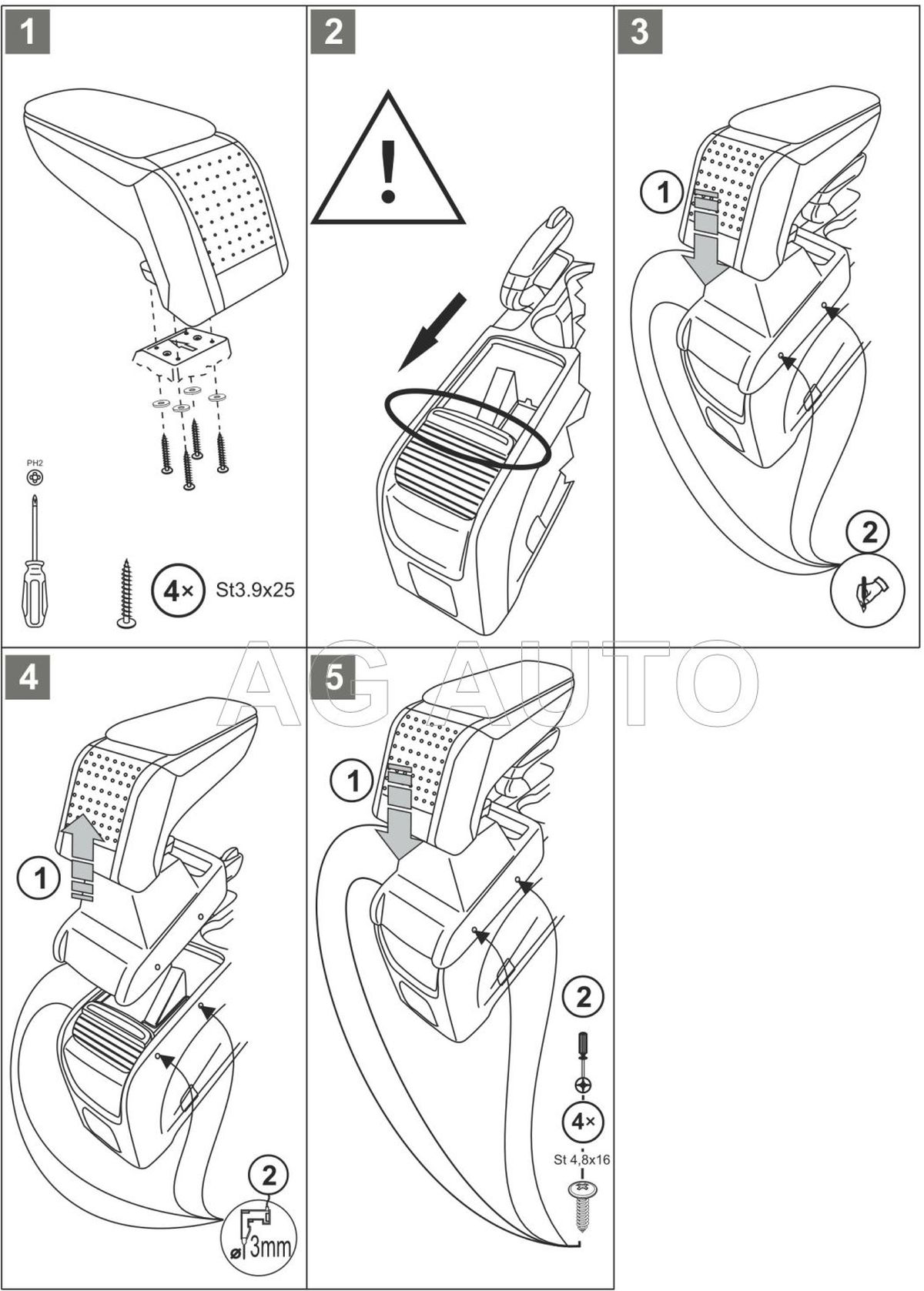 1

PH2

4× St3.9x25

2

!

3

1

2

AG AUTO

4

1

2

ø 3mm

5

1

2

4×

St 4,8x16