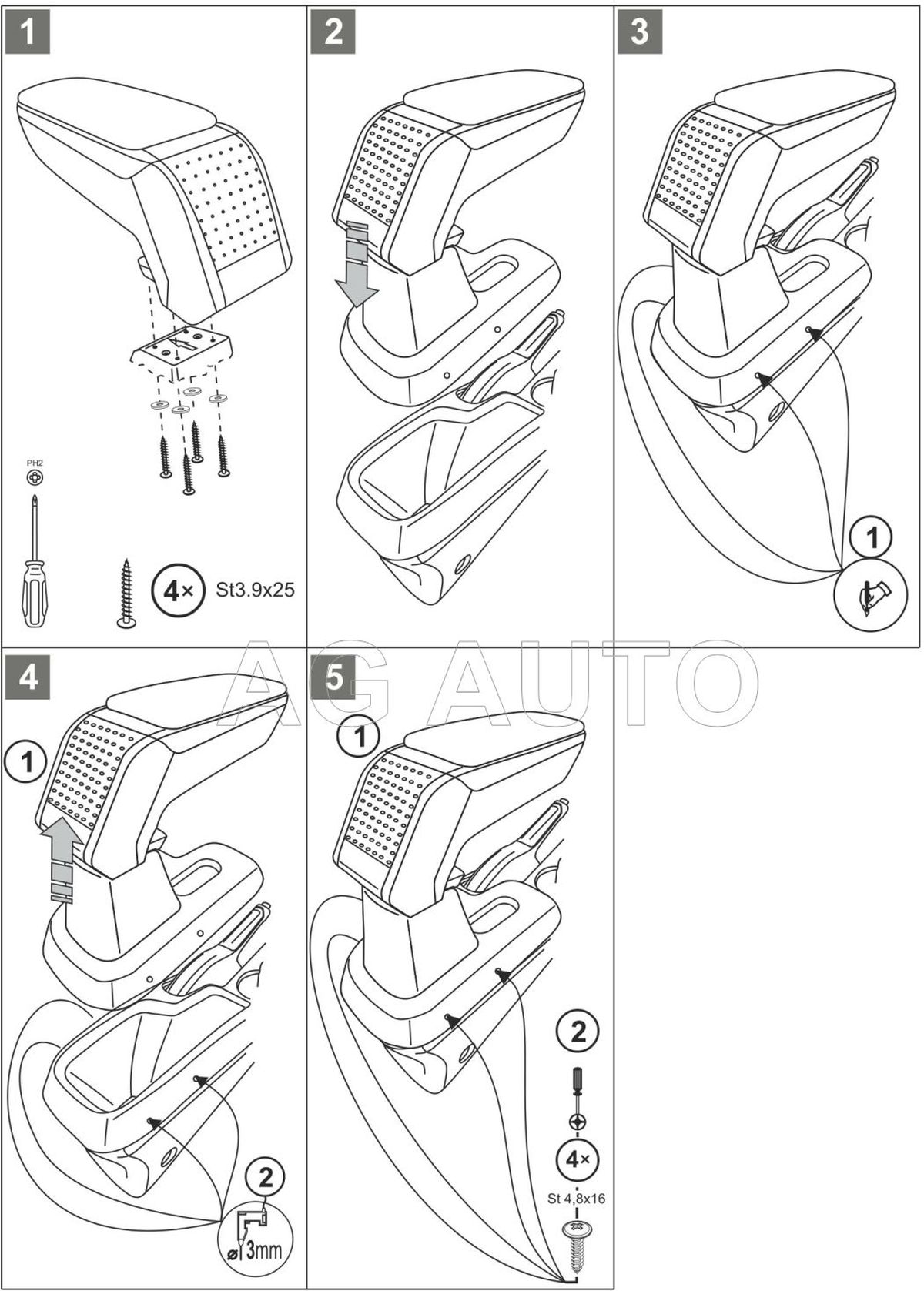 1

PH2

4× St3.9x25

2

3

1

AG AUTO

4

1

2

ø 3mm

5

1

2

4×

St 4,8x16