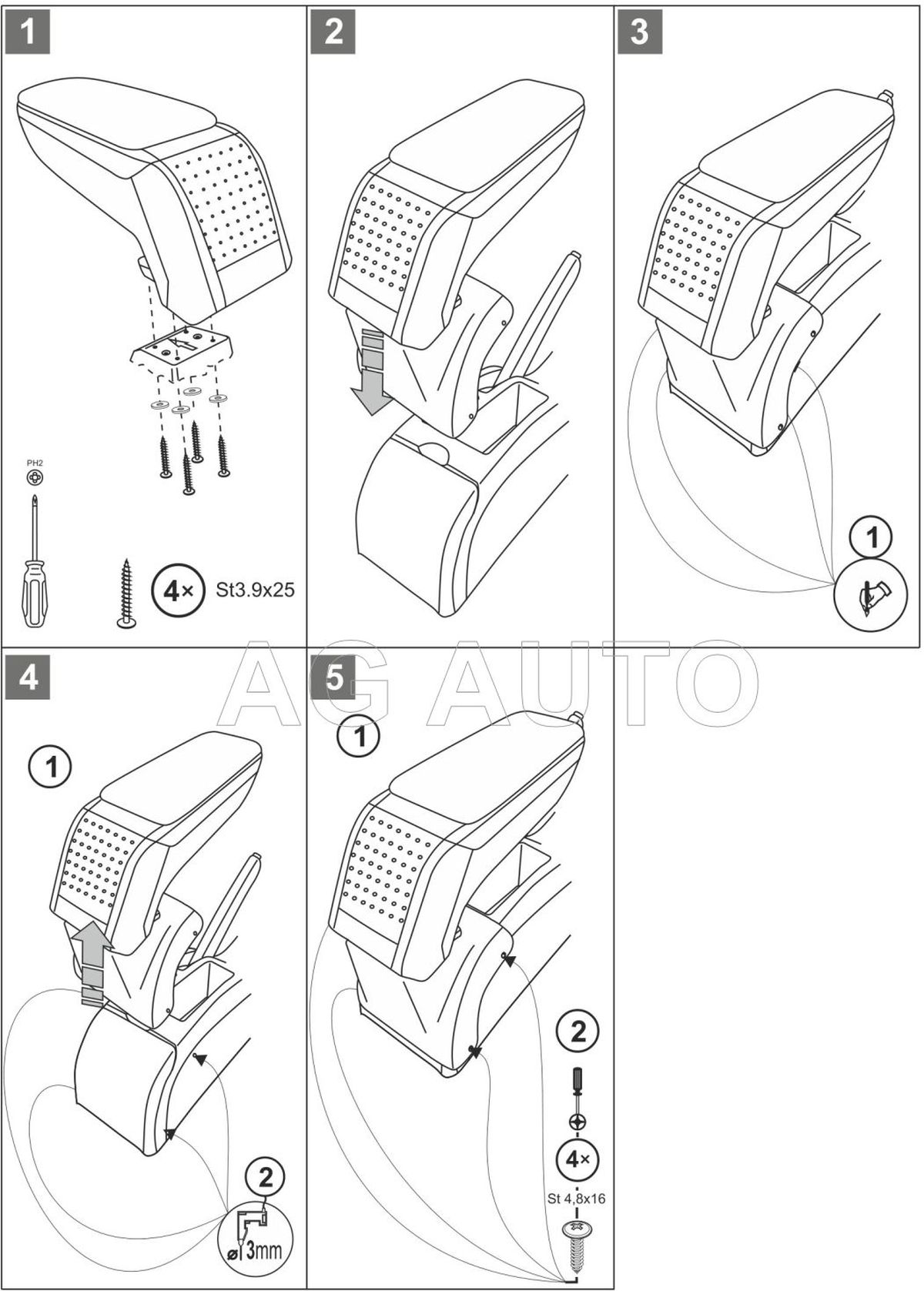 1

PH2

4× St3.9x25

2

3

1

AG AUTO

4

1

2

ø 3mm

5

1

2

4×

St 4,8x16