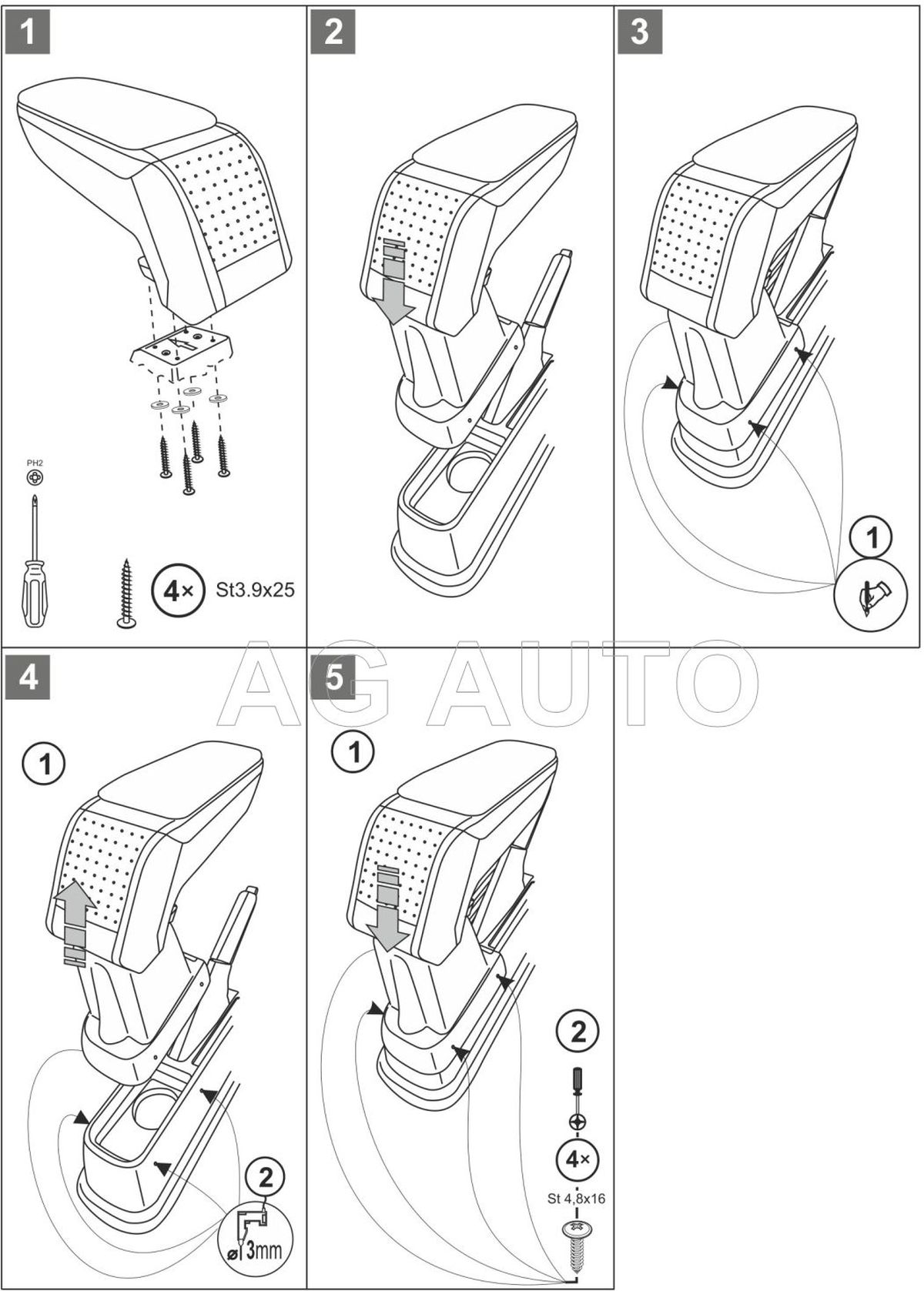 1

PH2

4× St3.9x25

2

3

1

AG AUTO

4

1

2

ø 3mm

5

1

2

4×

St 4,8x16