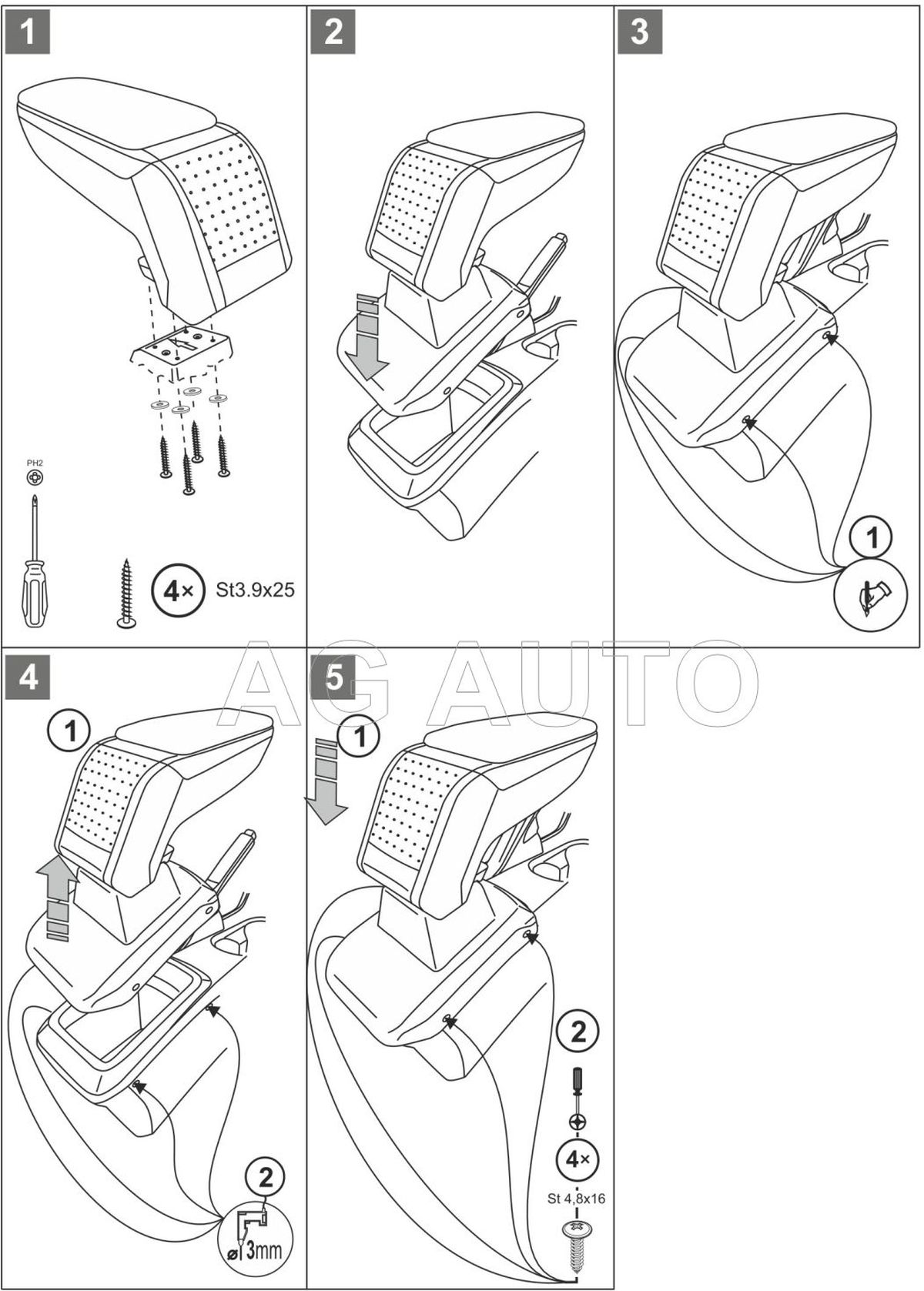 1

PH2

4× St3.9x25

2

3

1

AG AUTO

4

1

2

ø 3mm

5

1

2

4×

St 4,8x16