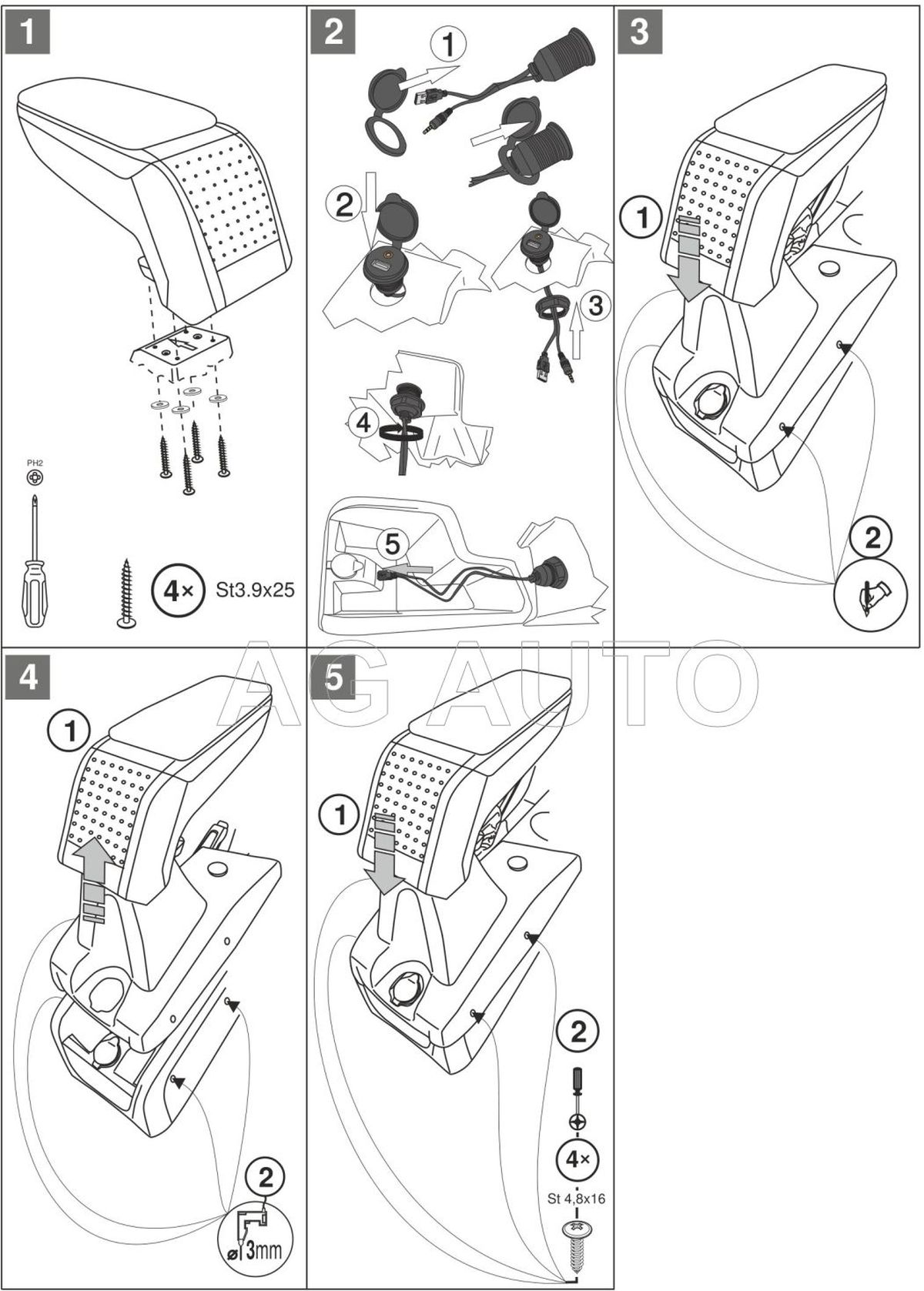 1

PH2

4× St3.9x25

2

1

2

3

4

5

3

1

2

AG AUTO

4

1

2

ø 3mm

5

1

2

4×

St 4,8x16