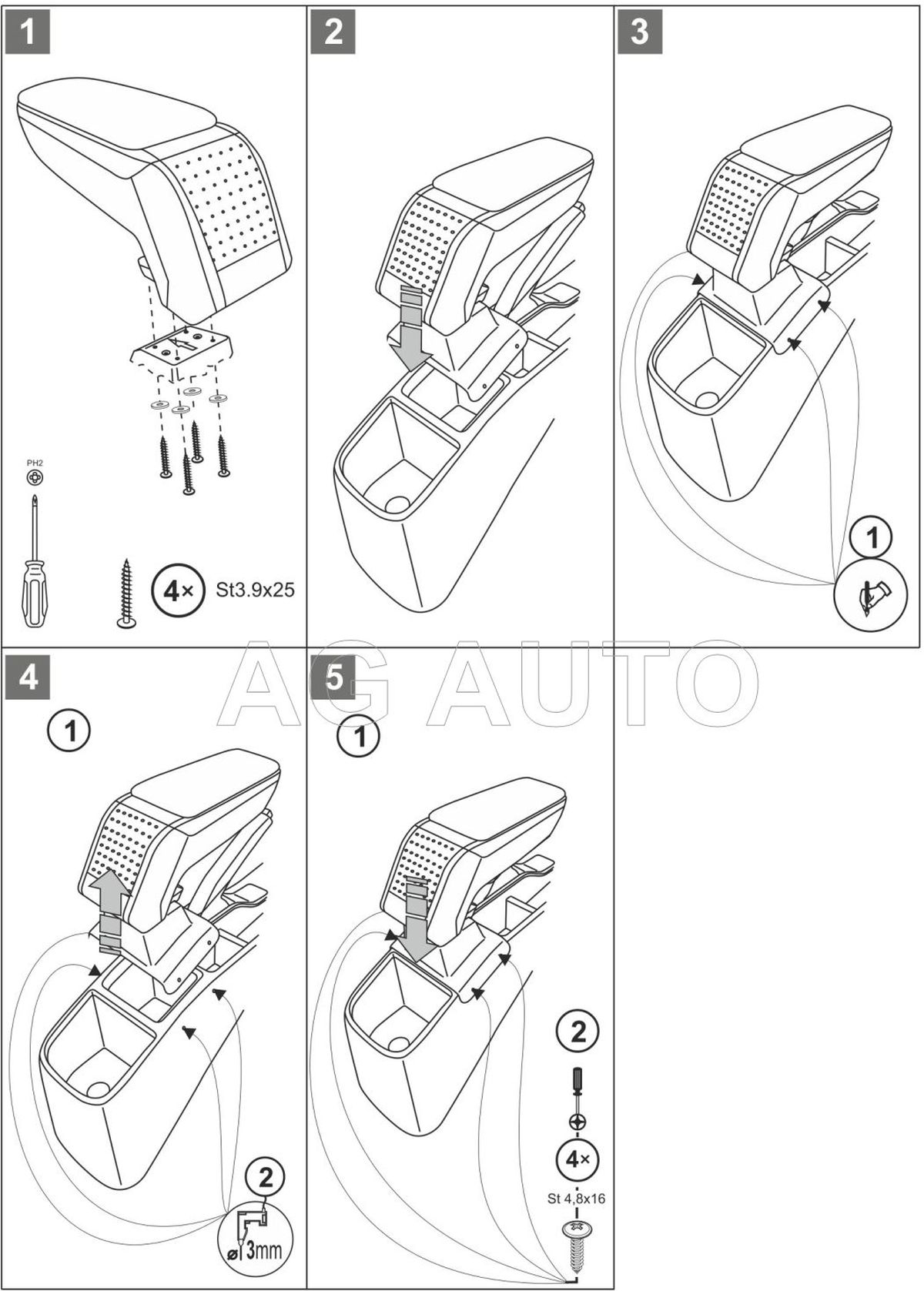 1

PH2

4× St3.9x25

2

3

1

AG AUTO

4

1

2

ø 3mm

5

1

2

4×

St 4,8x16