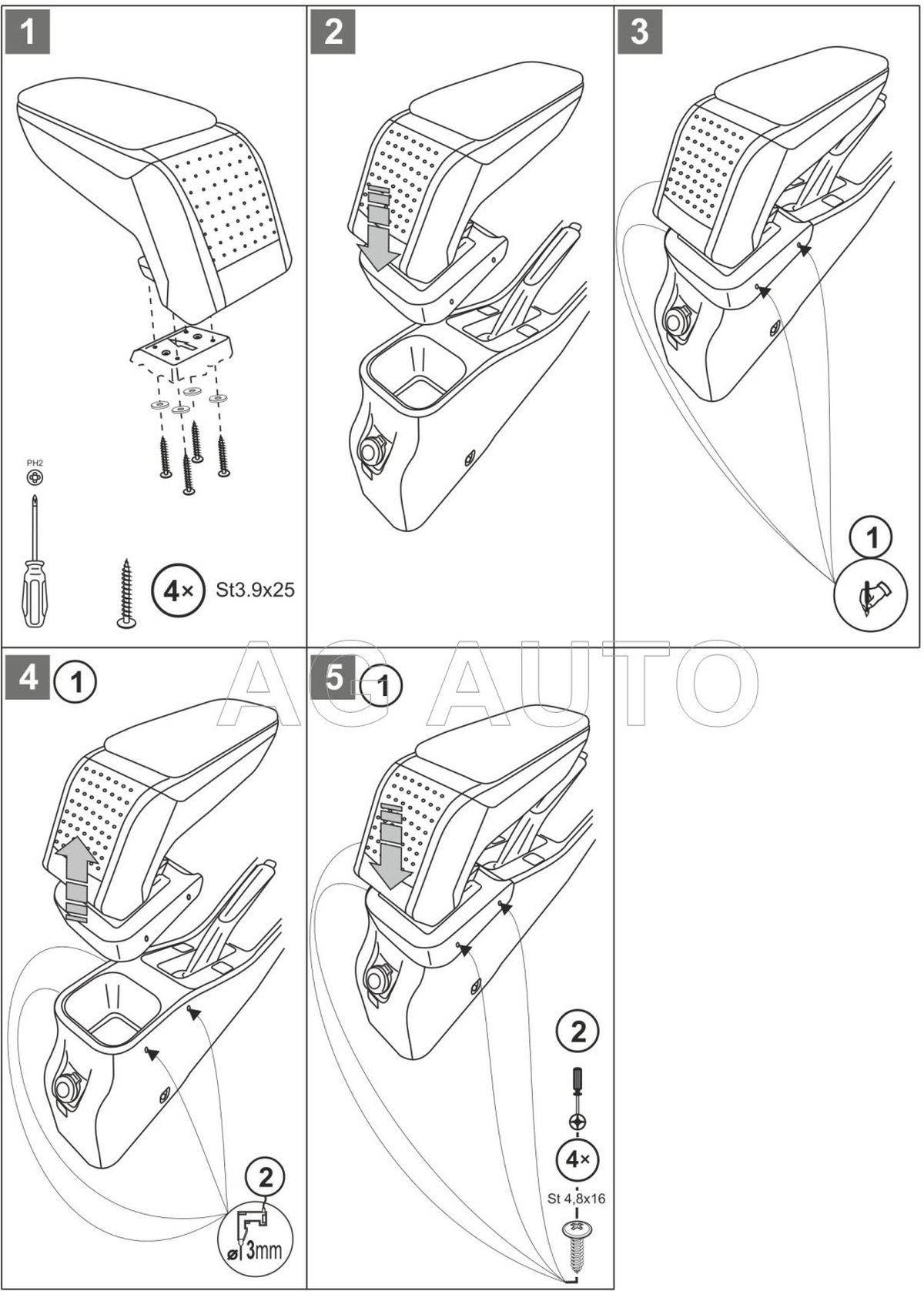 1

PH2

4× St3.9x25

2

3

1

AG AUTO

4 1

2

ø 3mm

5 1

2

4×

St 4,8x16