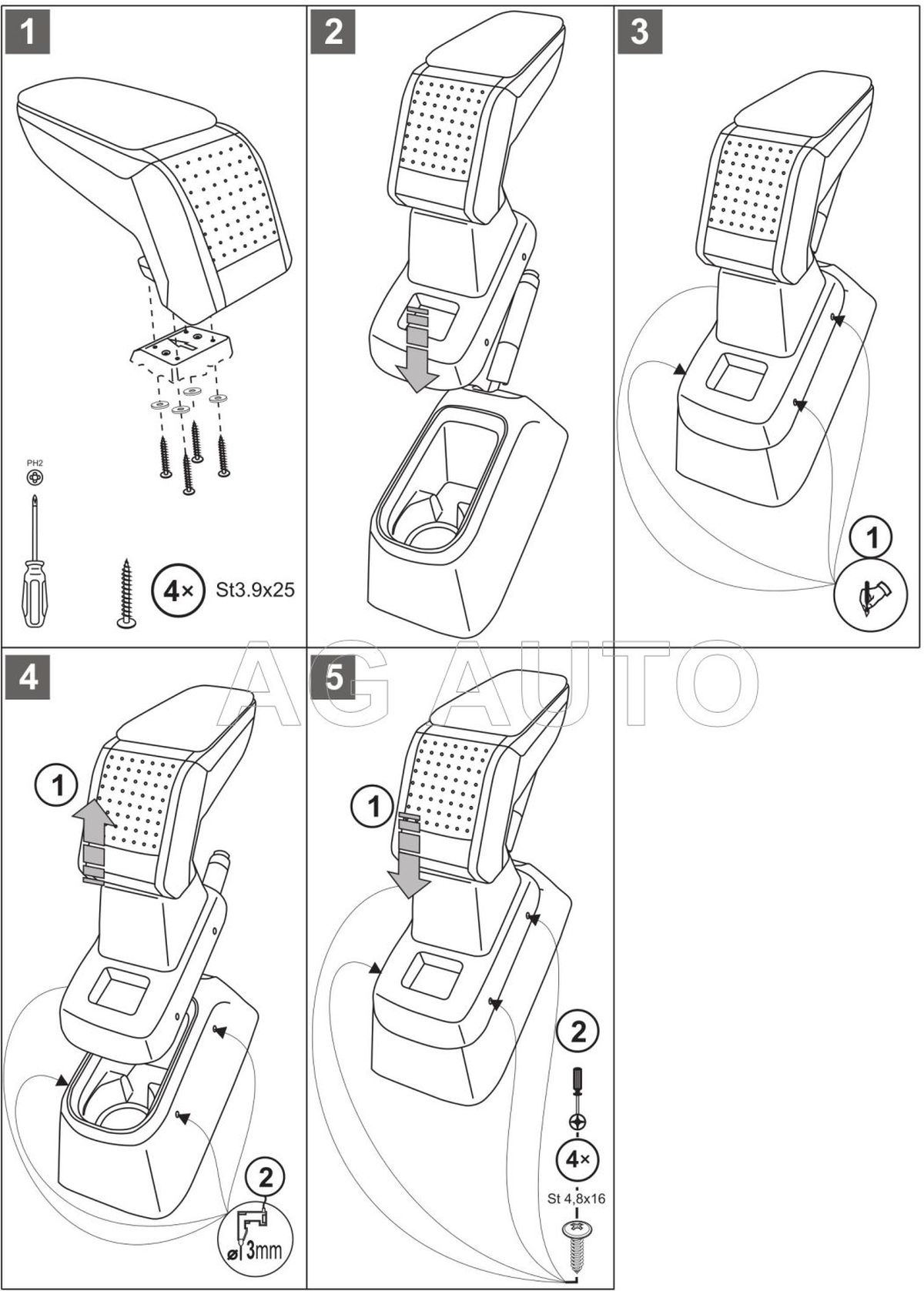 1

PH2

4× St3.9x25

2

3

1

AG AUTO

4

1

2

ø 3mm

5

1

2

4×

St 4,8x16