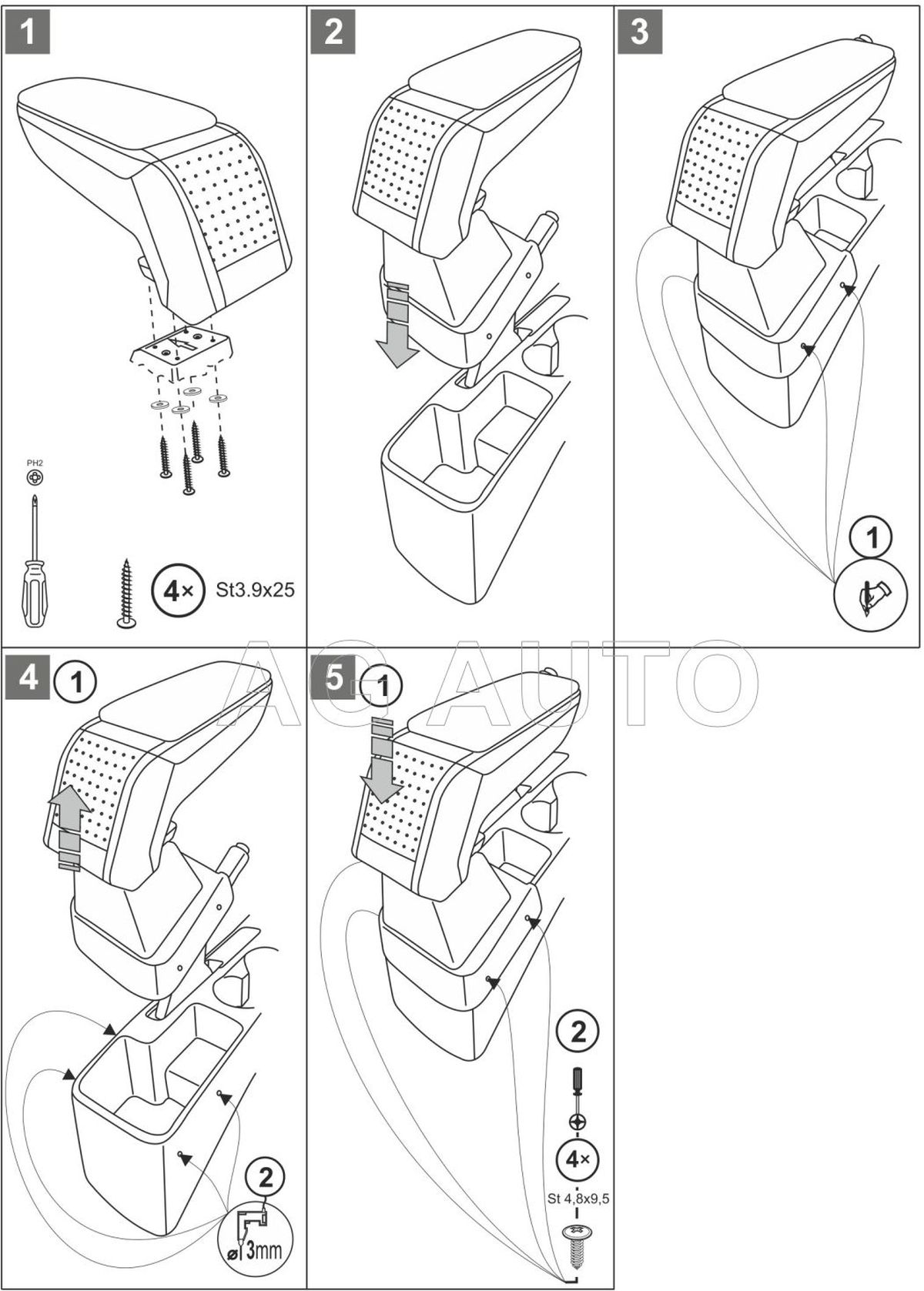 1

PH2

4× St3.9x25

2

3

1

AG AUTO

4 1

2

ø 3mm

5 1

2

4×

St 4,8x9,5