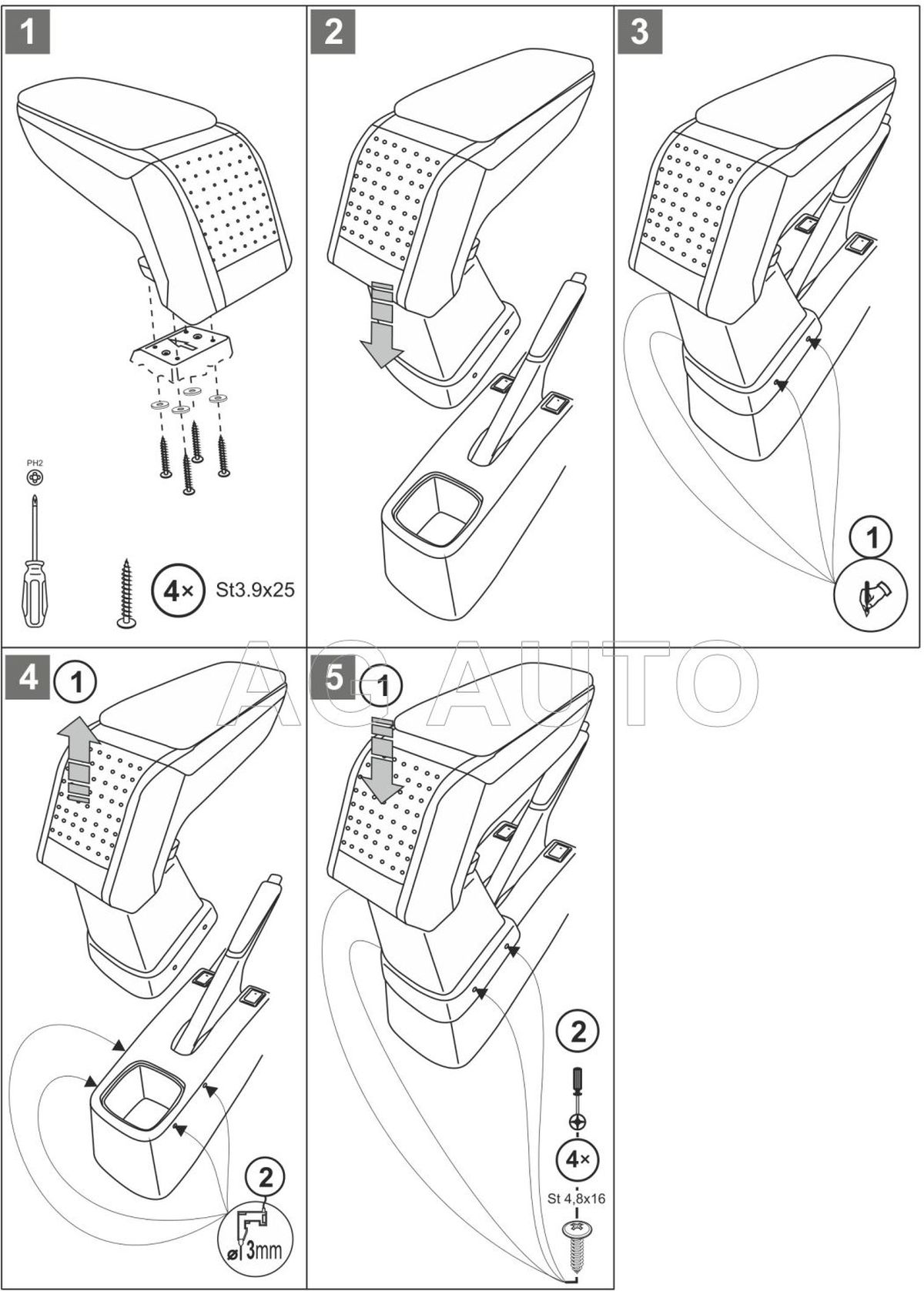 1

PH2

4× St3.9x25

2

3

1

AG AUTO

4 1

2

ø 3mm

5 1

2

4×

St 4,8x16