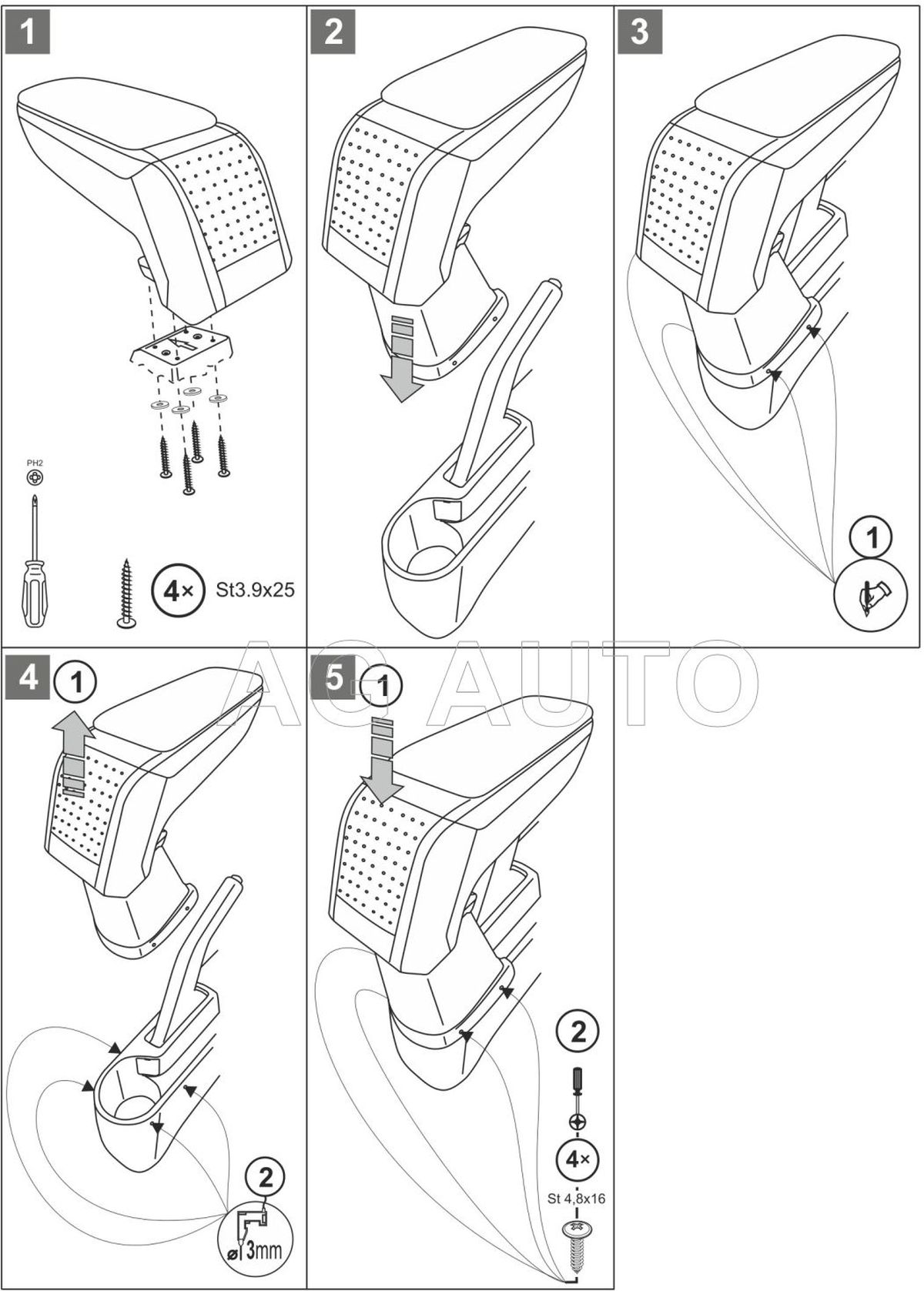 1

PH2

4× St3.9x25

2

3

1

AG AUTO

4

1

2

ø 3mm

5

1

2

4×

St 4,8x16