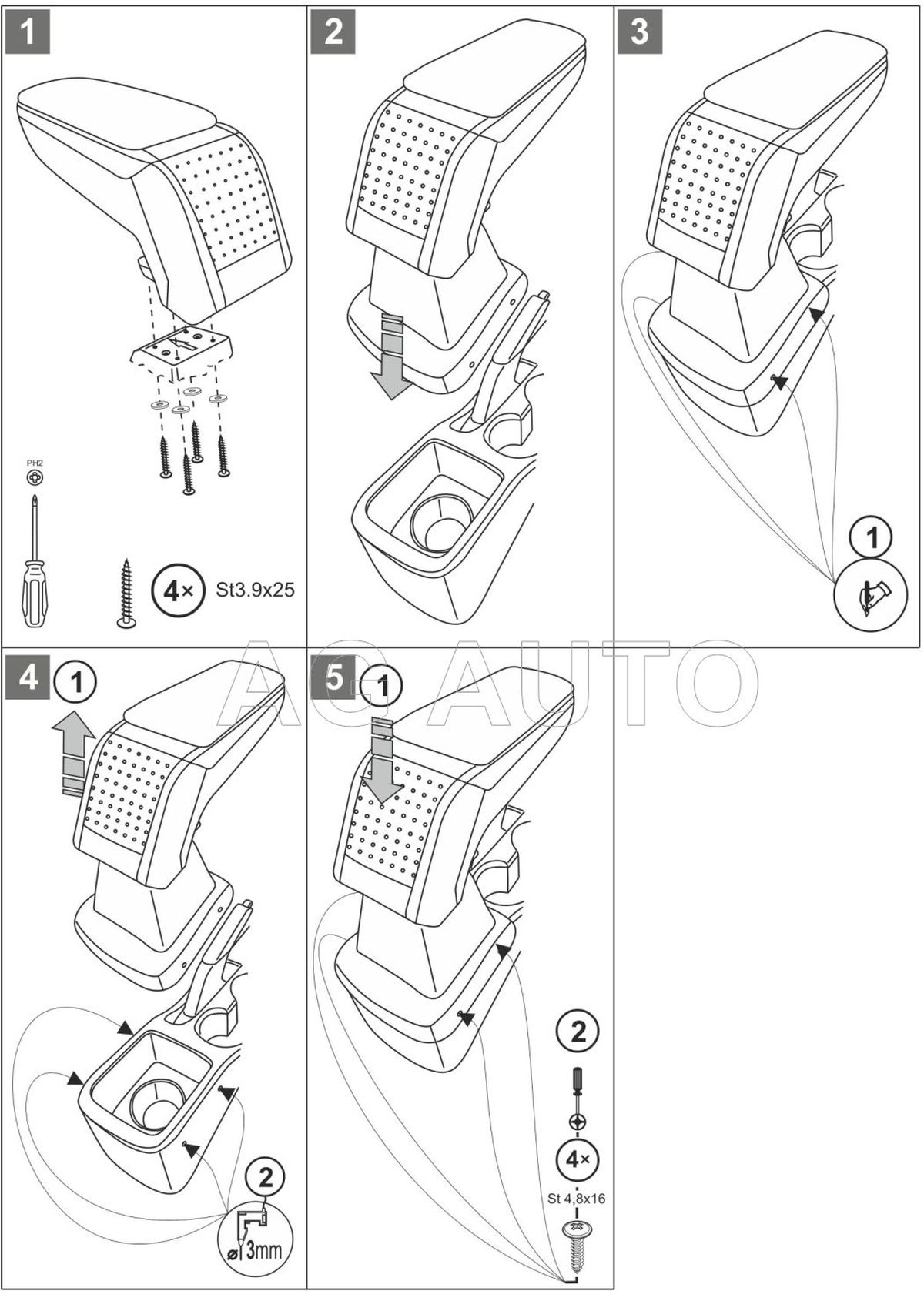 1

PH2

4× St3.9x25

2

3

1

AG AUTO

4 1

2

ø 3mm

5 1

2

4×

St 4,8x16