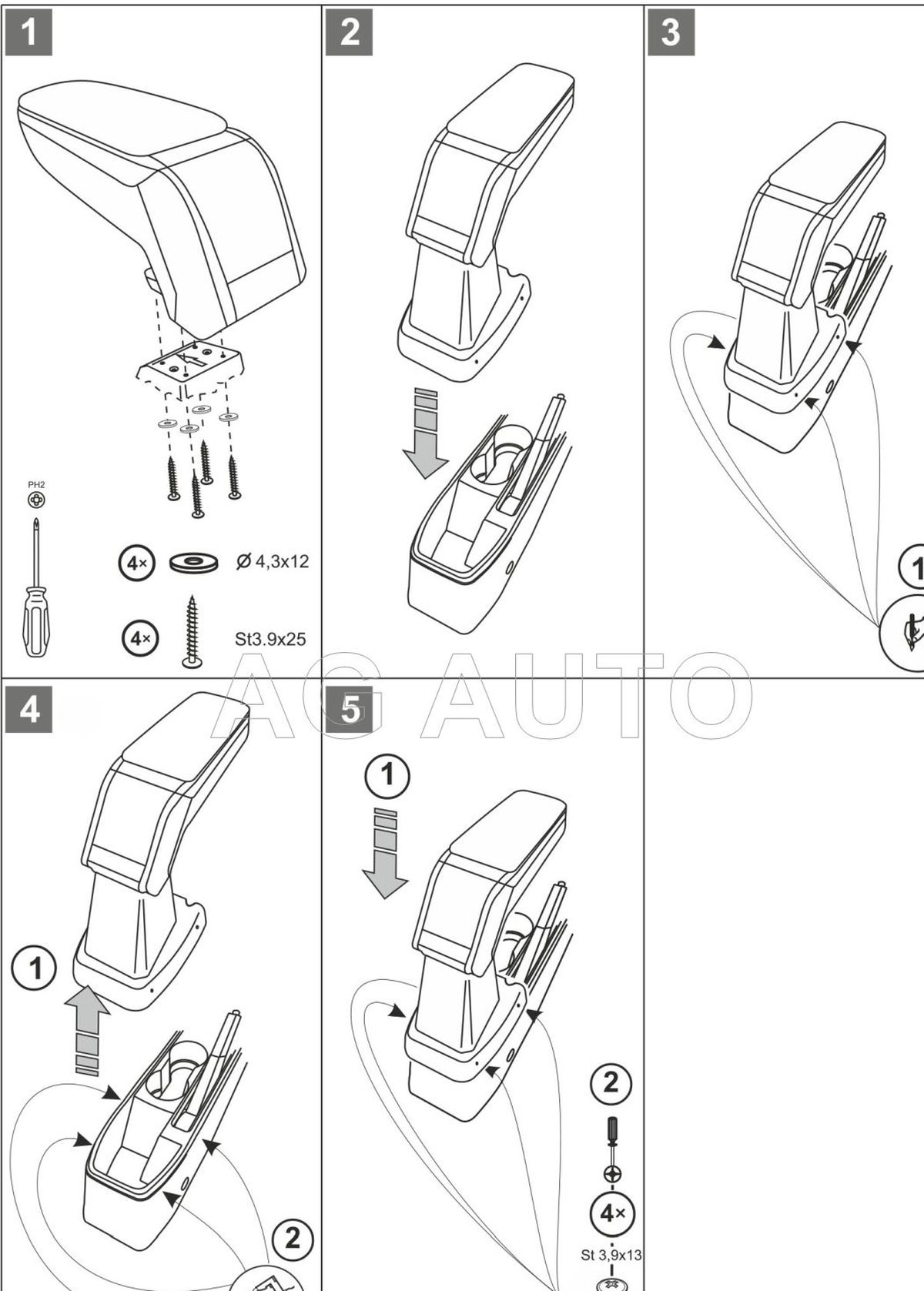 1

PH2

4× Ø 4,3x12

4× St3.9x25

2

3

1

AG AUTO

4

1

2

5

1

2

4×

St 3,9x13