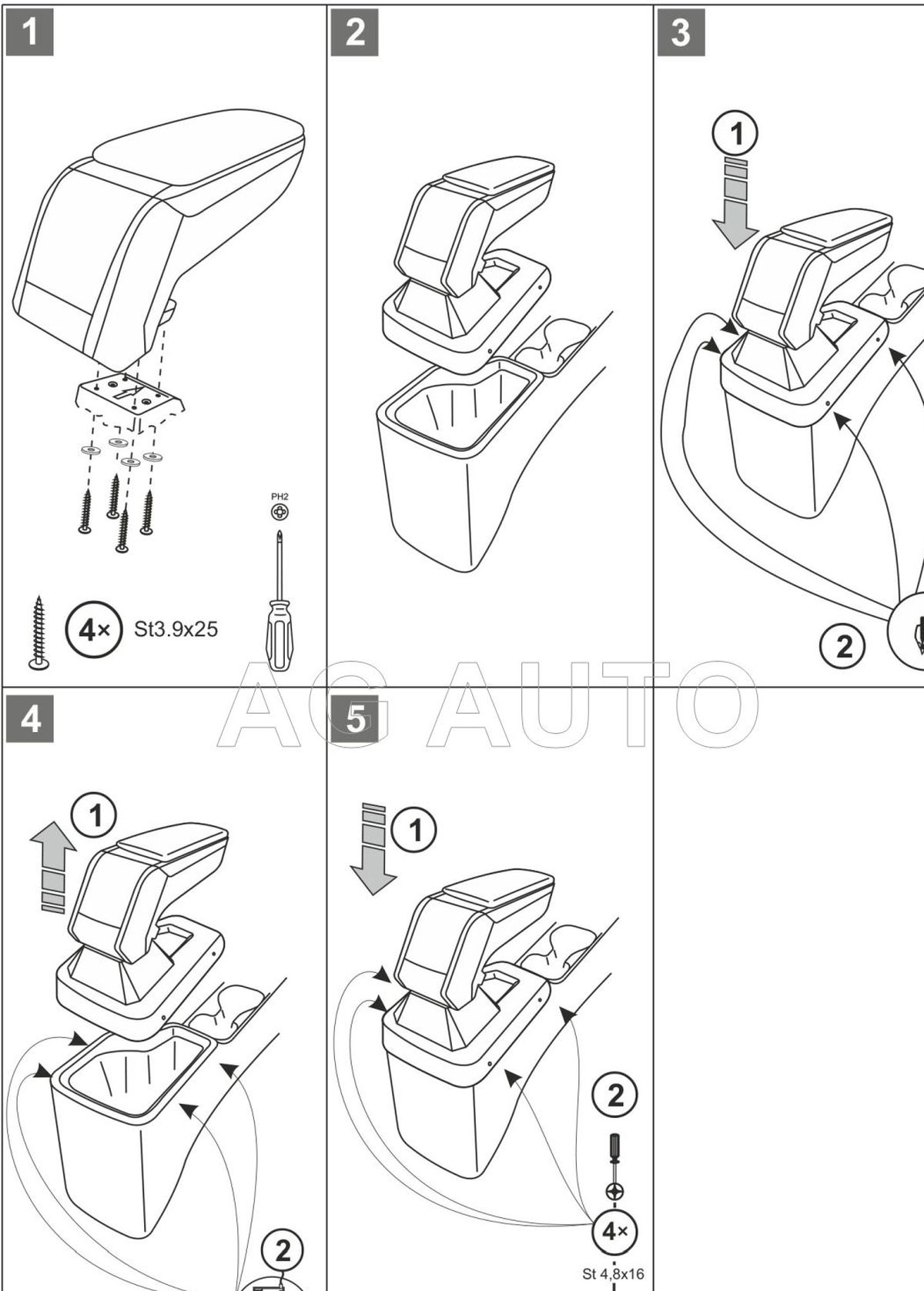 1

PH2

4× St3.9x25

2

3

1

2

AG AUTO

4

1

2

5

1

2

4×

St 4,8x16