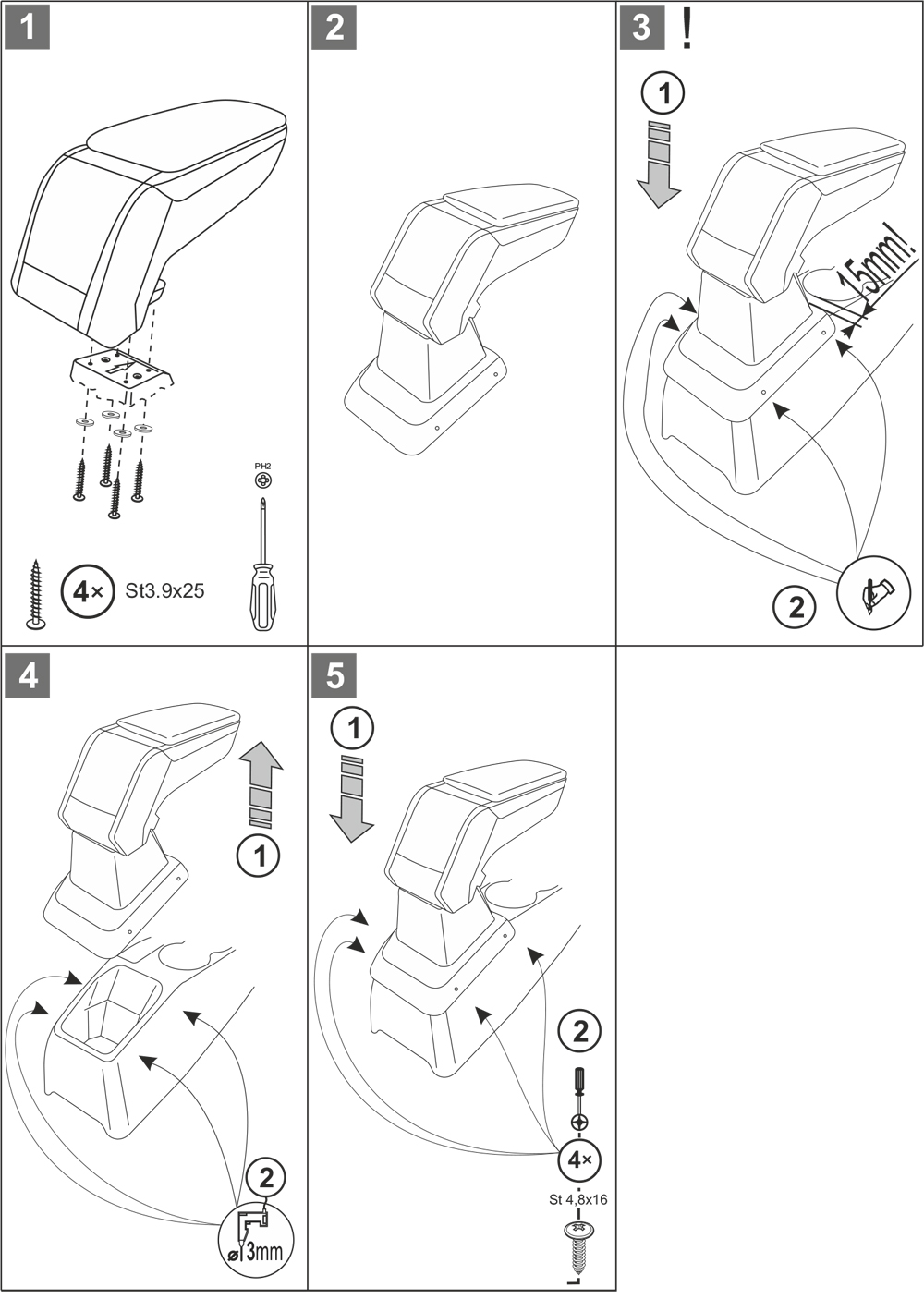 1

PH2

4× St3.9x25

2

3 !

1

15mm!

2

4

1

2

ø3mm

5

1

2

4×

St 4,8x16