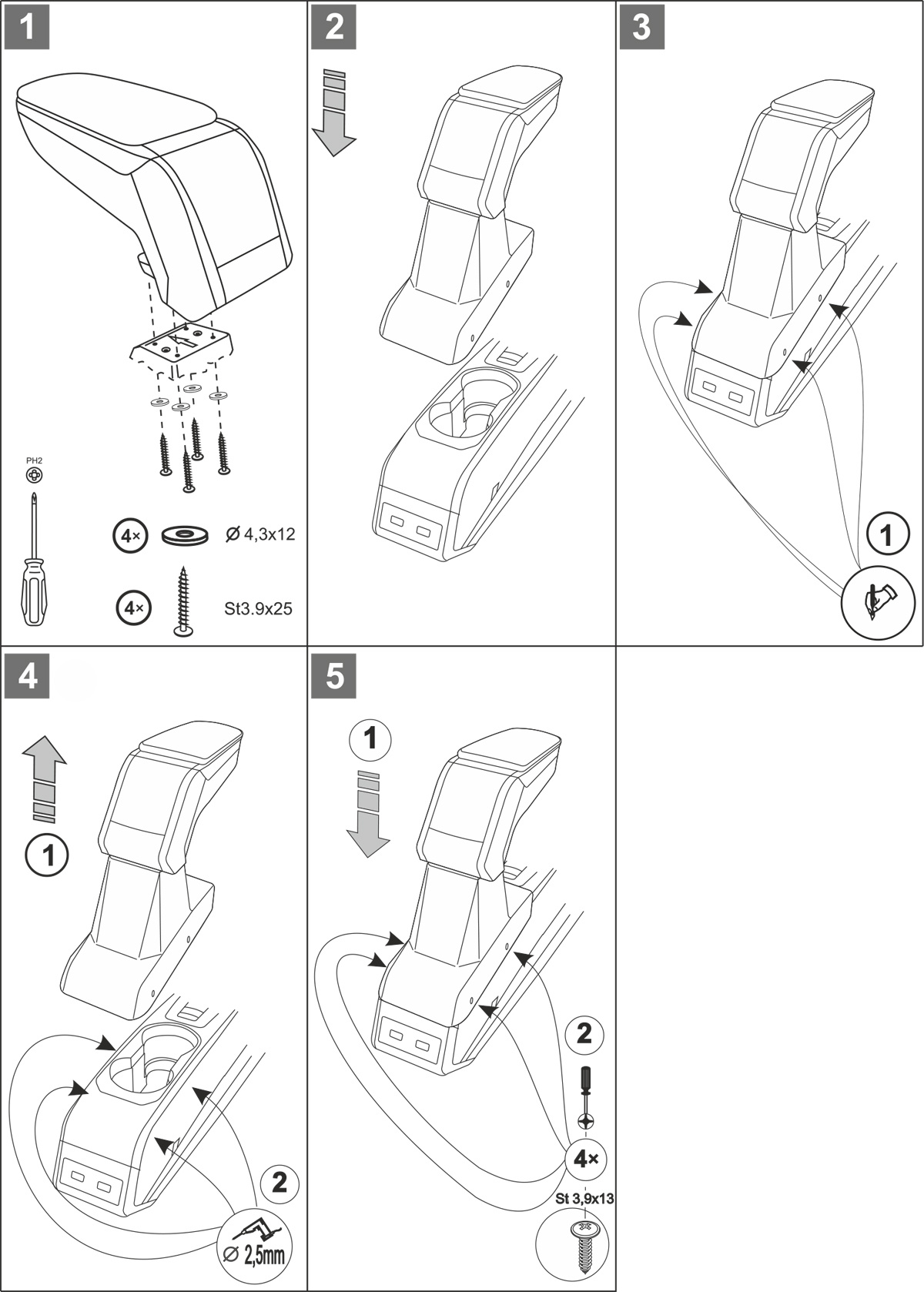 1

PH2

4×

Ø 4,3x12

4×

St3.9x25

2

3

1

4

1

2

Ø 2,5mm

5

1

2

4×

St 3,9x13