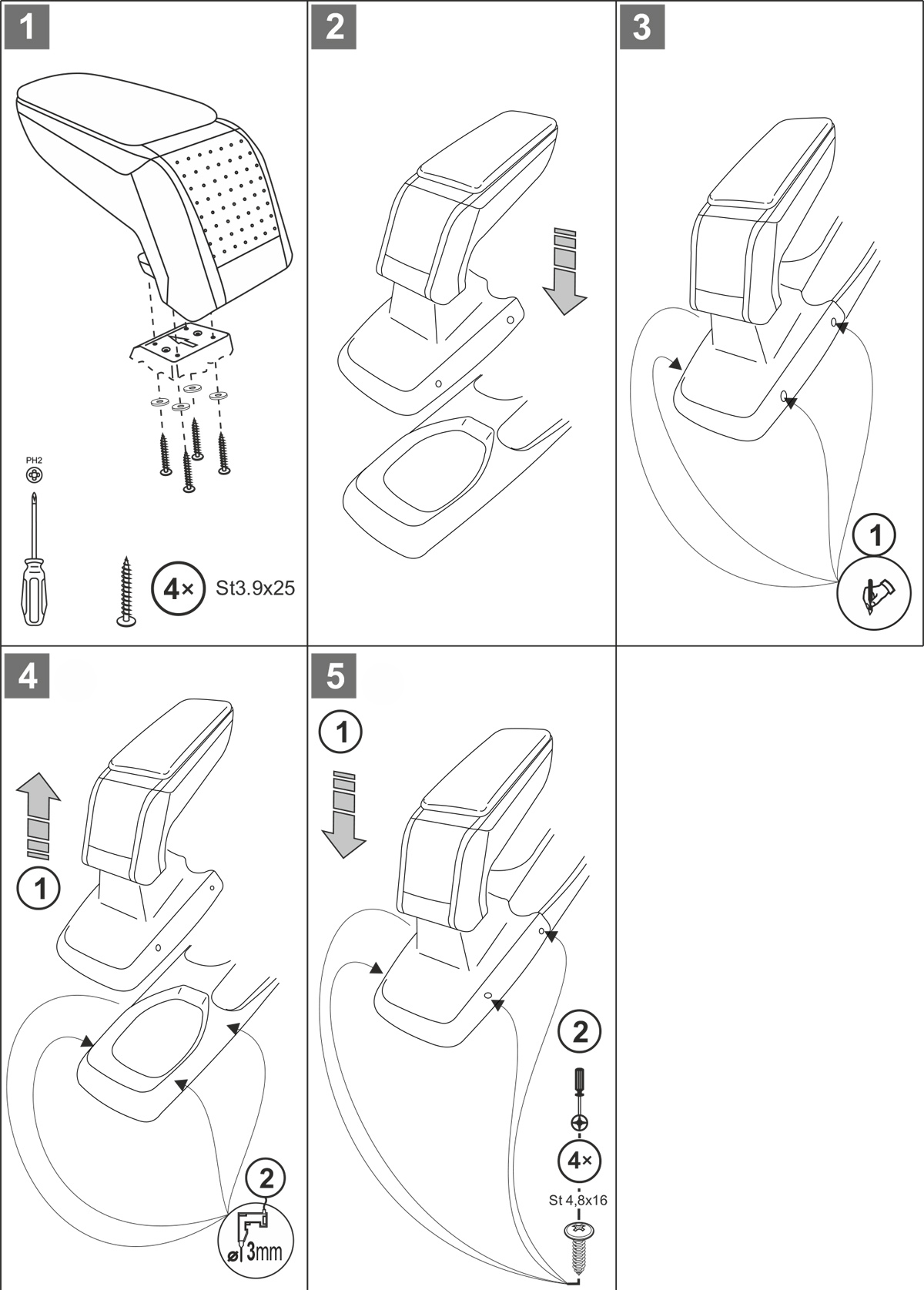 1

PH2

4× St3.9x25

2

3

1

4

1

2

ø 3mm

5

1

2

4×

St 4,8x16