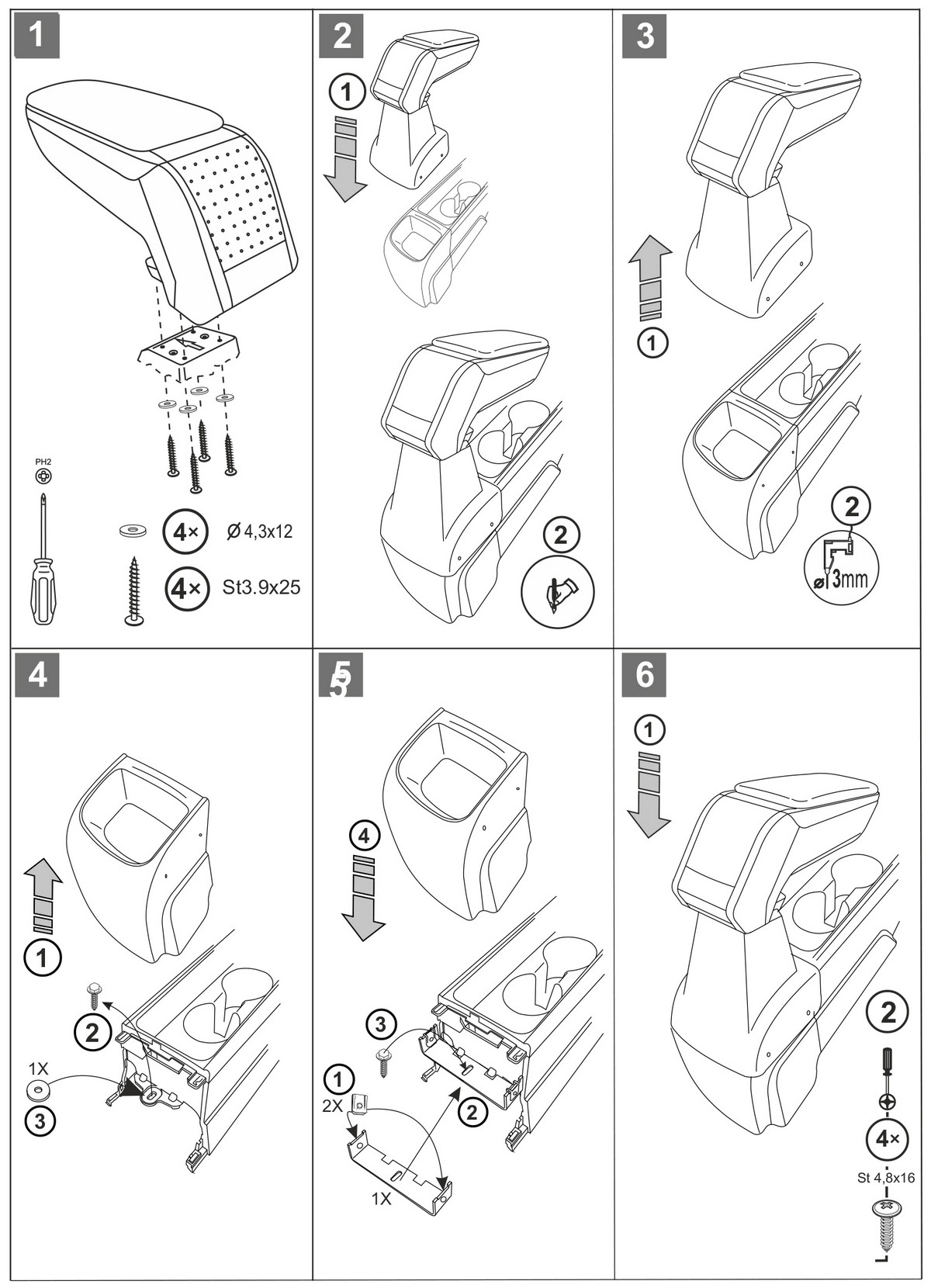 1

PH2

4× Ø4,3x12

4× St3.9x25

2

1

2

3

1

2

ø3mm

4

1

2

1X

3

5

4

3

1

2X

2

1X

6

1

2

4×

St 4,8x16